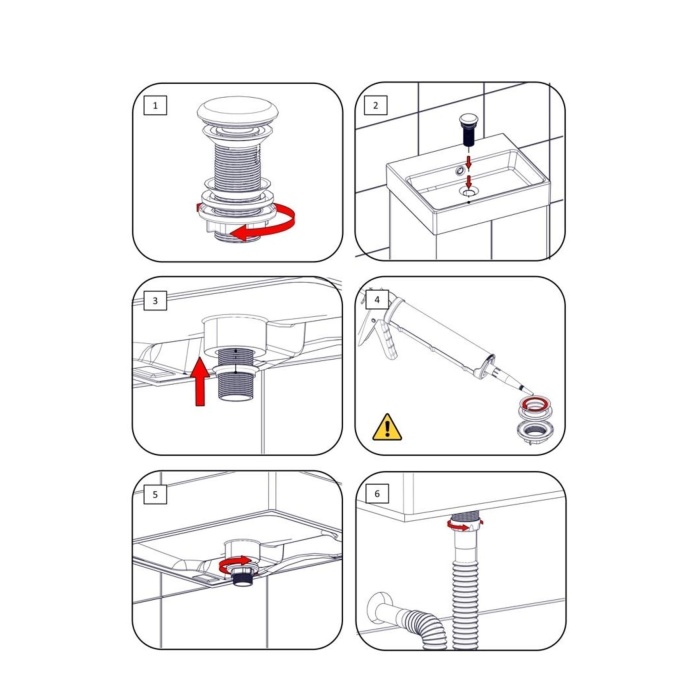 1

2

3

4

5

6