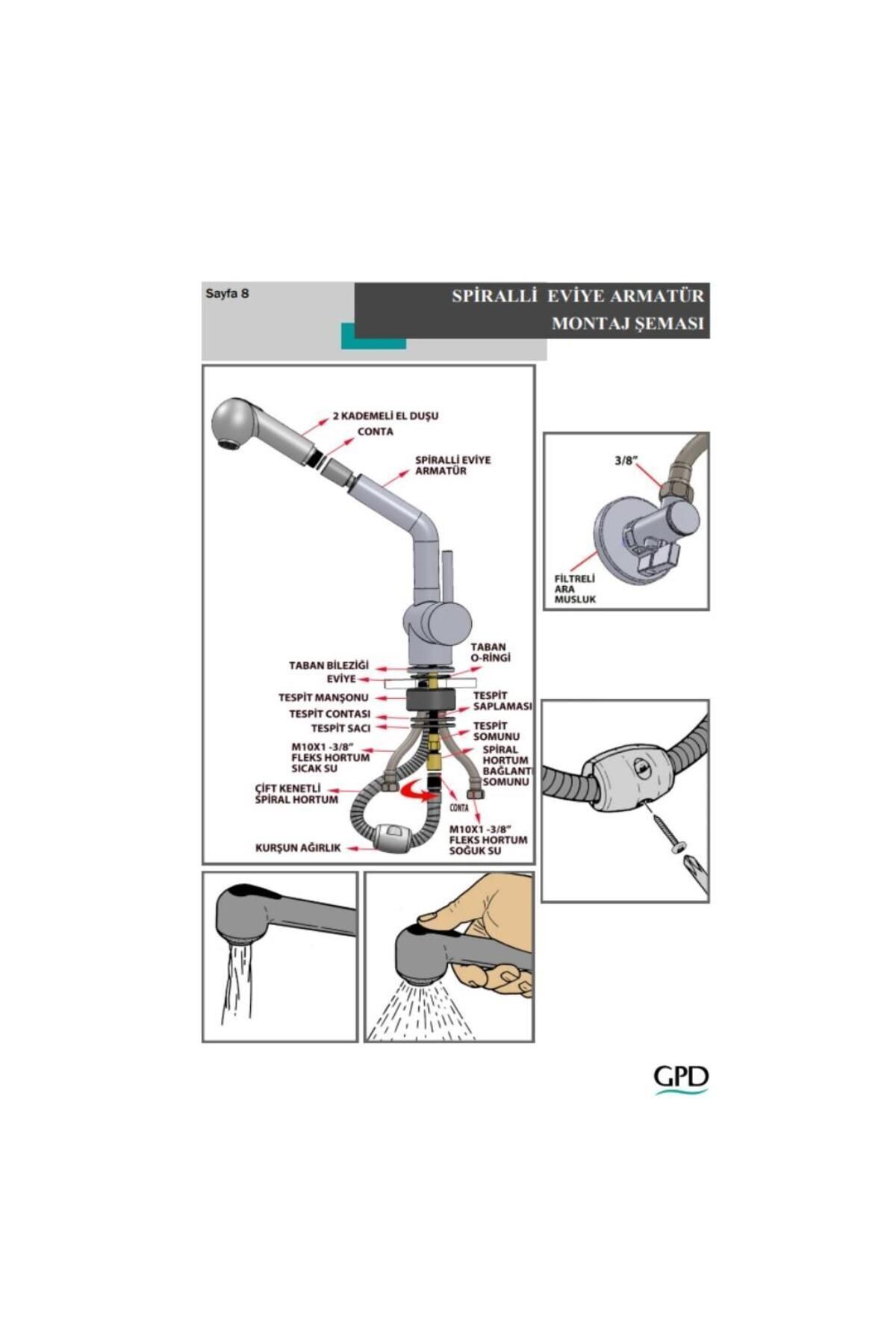 Sayfa 8

SPİRALLİ EVİYE ARMATÜR
MONTAJ ŞEMASI

2 KADEMELİ EL DUŞU
CONTA
SPİRALLİ EVİYE ARMATÜR
TABAN O-RİNGİ
TABAN BİLEZİĞİ
EVİYE
TESPİT MANŞONU
TESPİT SAPLAMASI
TESPİT CONTASI
TESPİT SACI
TESPİT SOMUNU
M10X1 -3/8" FLEKS HORTUM SICAK SU
SPİRAL HORTUM BAĞLANTI SOMUNU
ÇİFT KENETLİ SPİRAL HORTUM
CONTA
M10X1 -3/8" FLEKS HORTUM SOĞUK SU
KURŞUN AĞIRLIK

3/8"
FİLTRELİ ARA MUSLUK

GPD