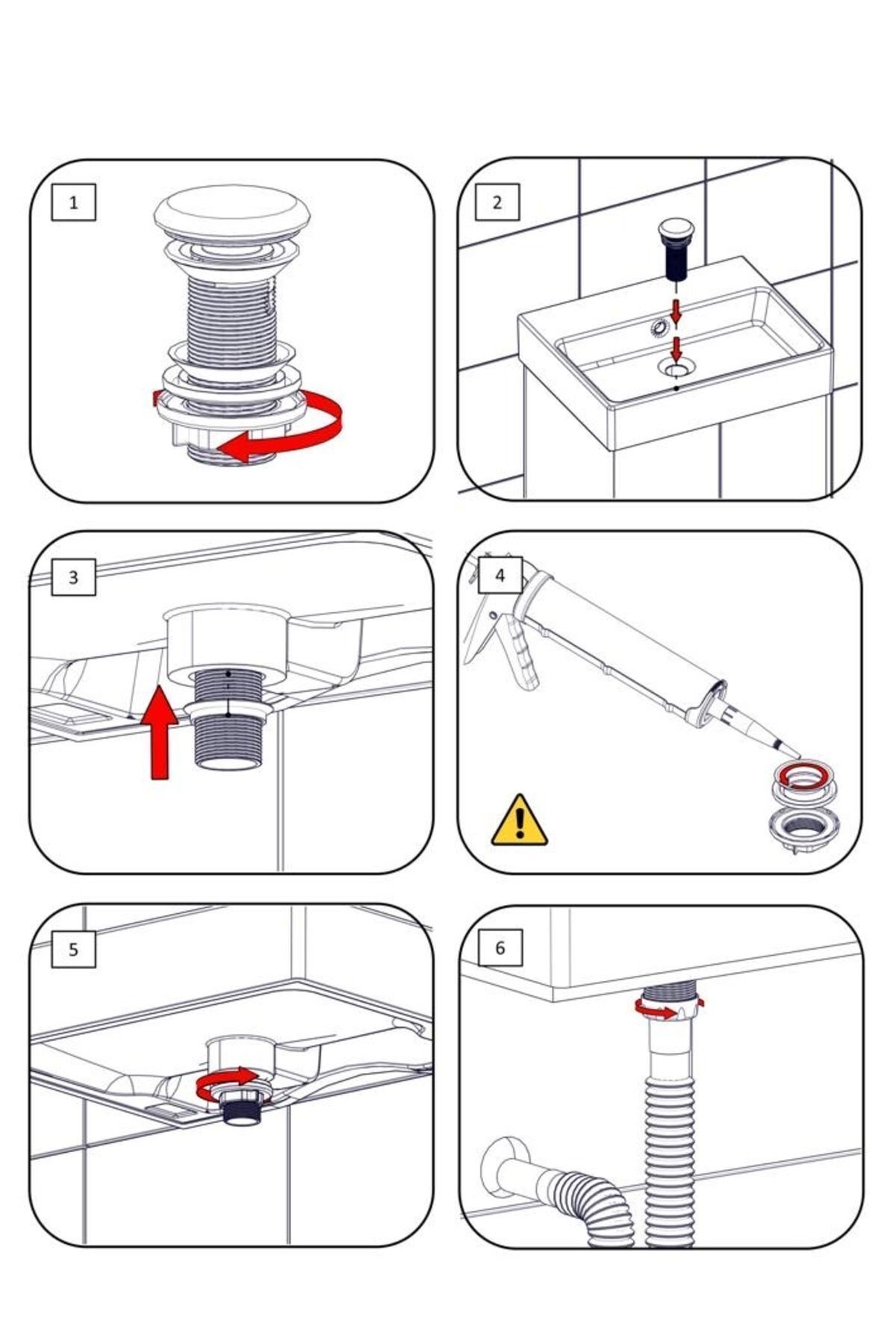 1

2

3

4

5

6