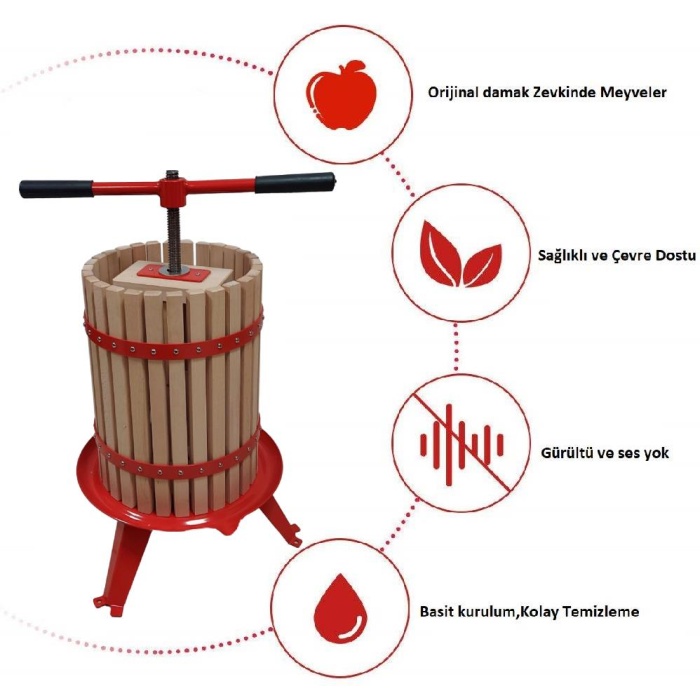 Orijinal damak Zevkinde Meyveler

Sağlıklı ve Çevre Dostu

Gürültü ve ses yok

Basit kurulum,Kolay Temizleme