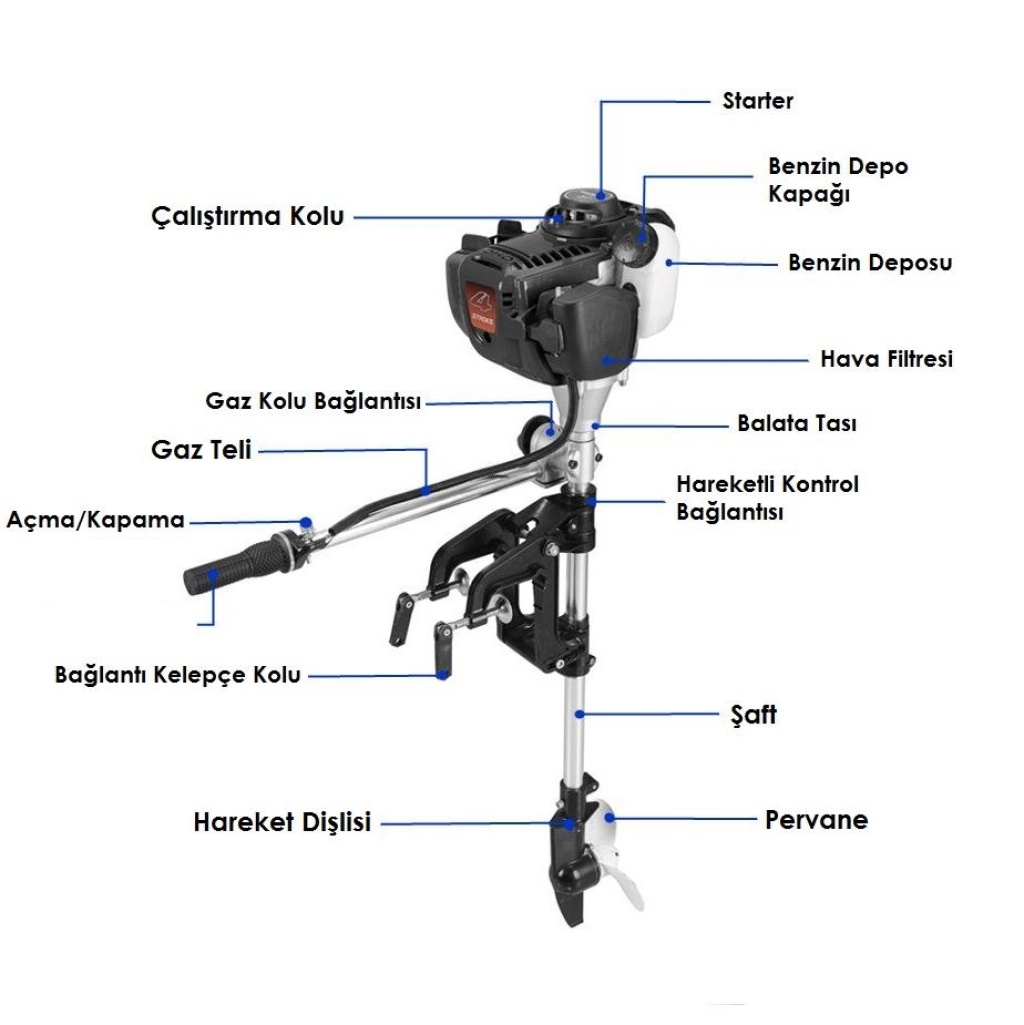 Starter

Benzin Depo Kapağı

Çalıştırma Kolu

Benzin Deposu

4 STROKE

Hava Filtresi

Gaz Kolu Bağlantısı

Balata Tası

Gaz Teli

Hareketli Kontrol Bağlantısı

Açma/Kapama

Bağlantı Kelepçe Kolu

Şaft

Hareket Dişlisi

Pervane