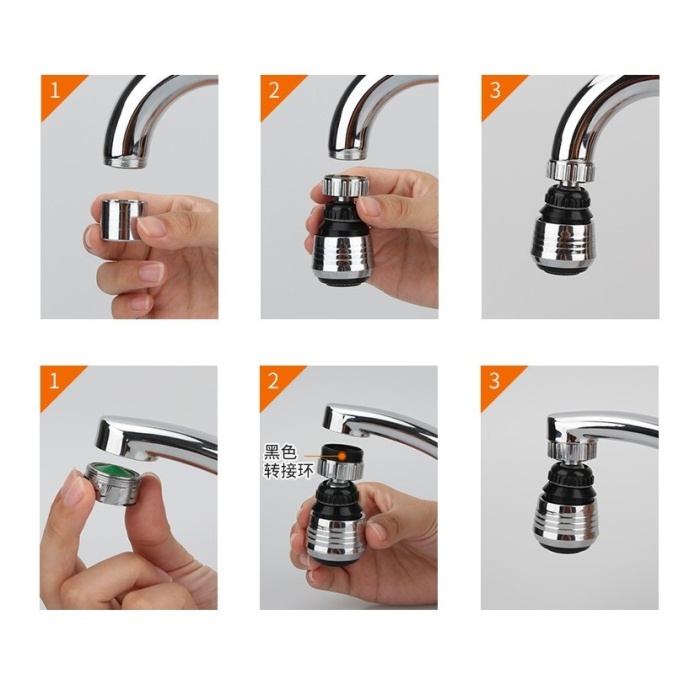 1

2

3

1

2

黑色
转接环

3