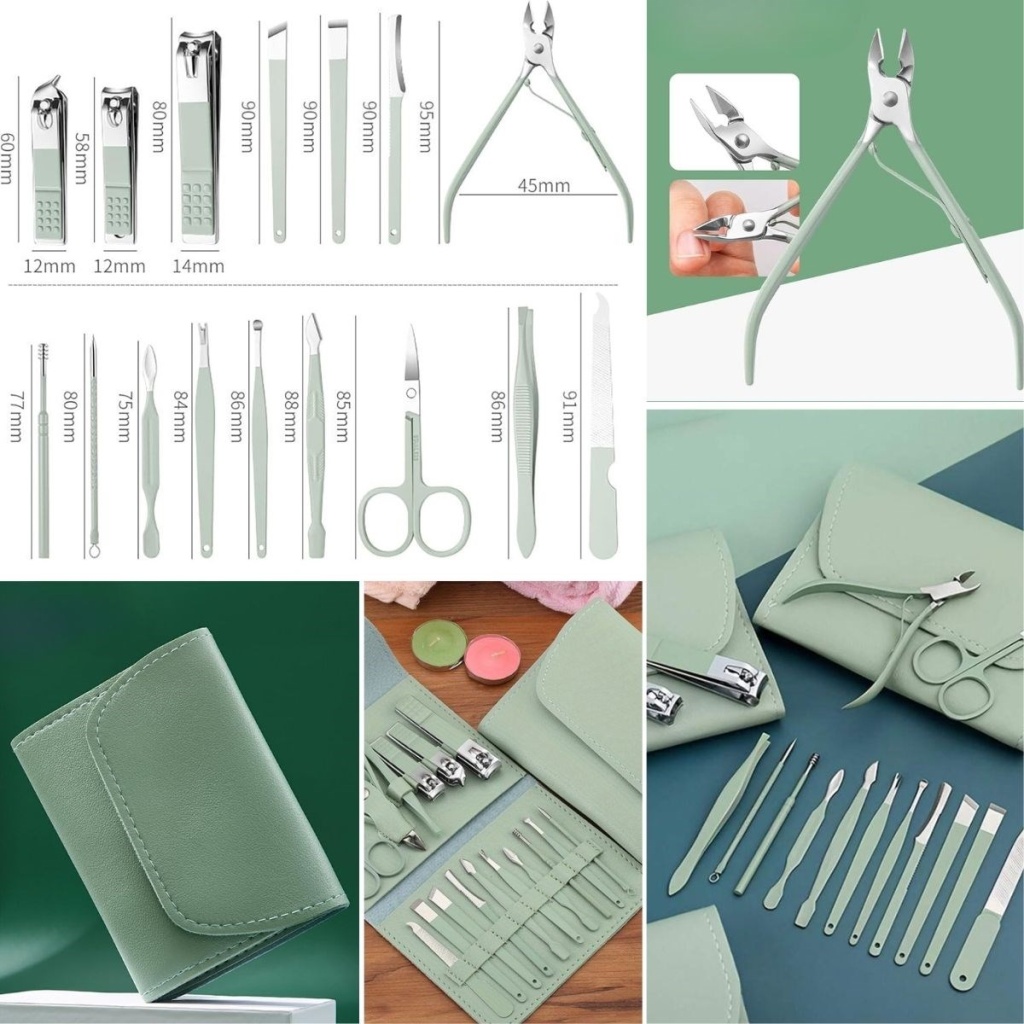 60mm
58mm
80mm
90mm
90mm
90mm
95mm
45mm
12mm
12mm
14mm
77mm
80mm
75mm
84mm
86mm
88mm
85mm
86mm
91mm