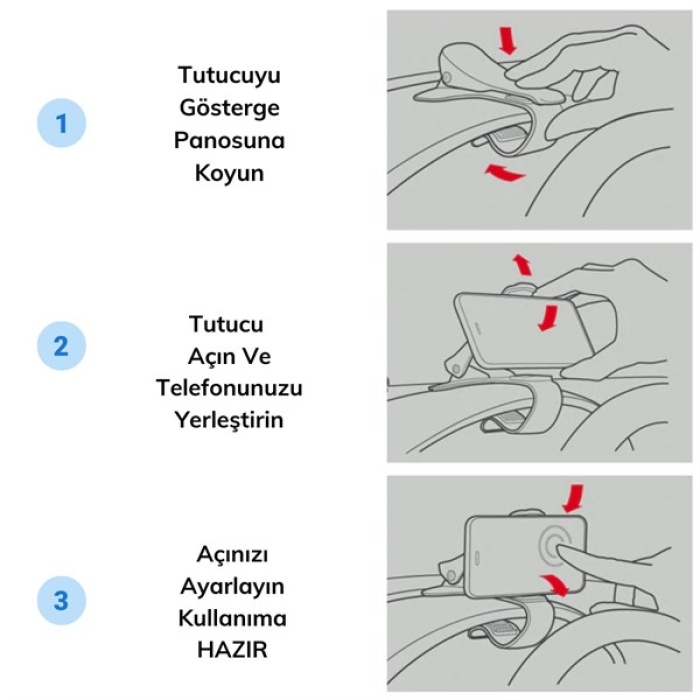 1

Tutucuyu Gösterge Panosuna Koyun

2

Tutucu Açın Ve Telefonunuzu Yerleştirin

3

Açınızı Ayarlayın Kullanıma HAZIR