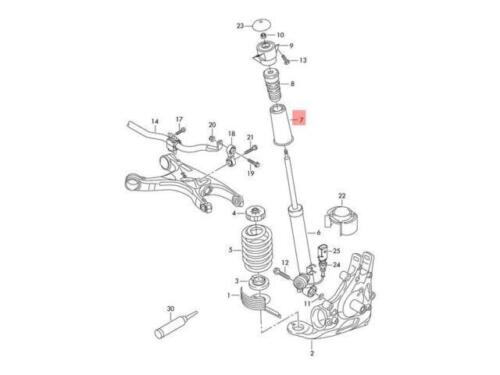 23
10
9
13
8
7
14
17
20
18
21
19
22
4
6
5
25
24
12
3
1
11
30
2