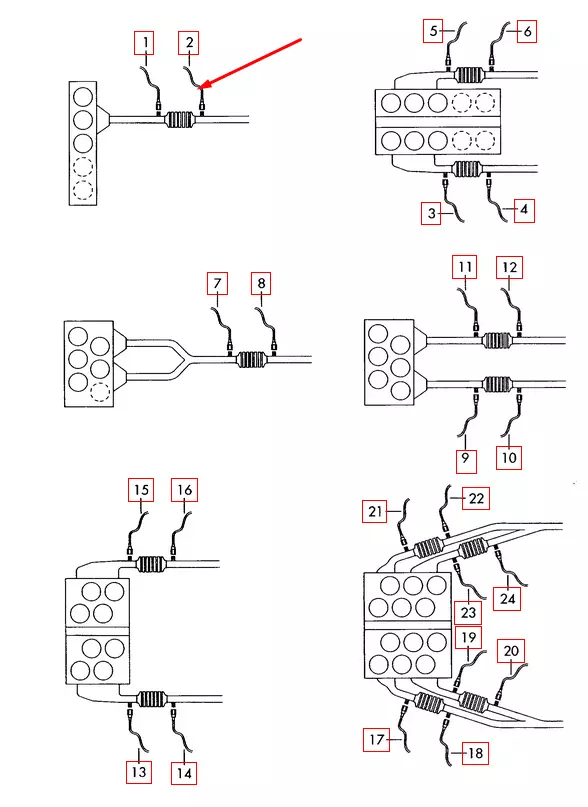 1
2
5
6
3
4
7
8
11
12
9
10
15
16
13
14
21
22
23
24
19
20
17
18