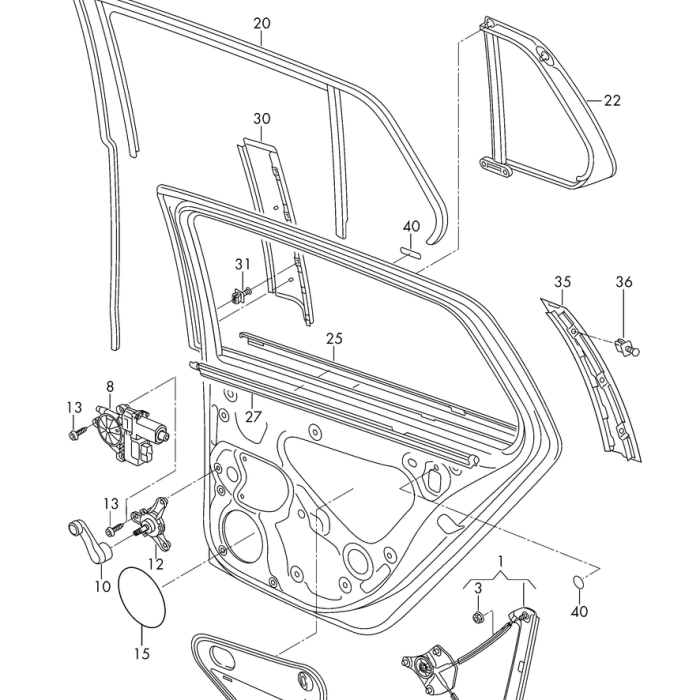 20
22
30
40
31
35
36
25
8
13
27
13
12
10
15
1
3
40