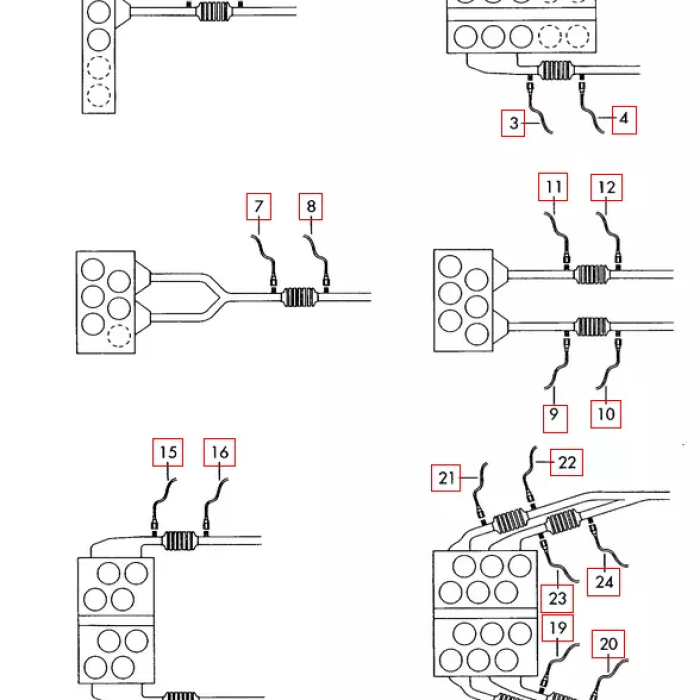 3
4
7
8
11
12
9
10
15
16
21
22
23
24
19
20