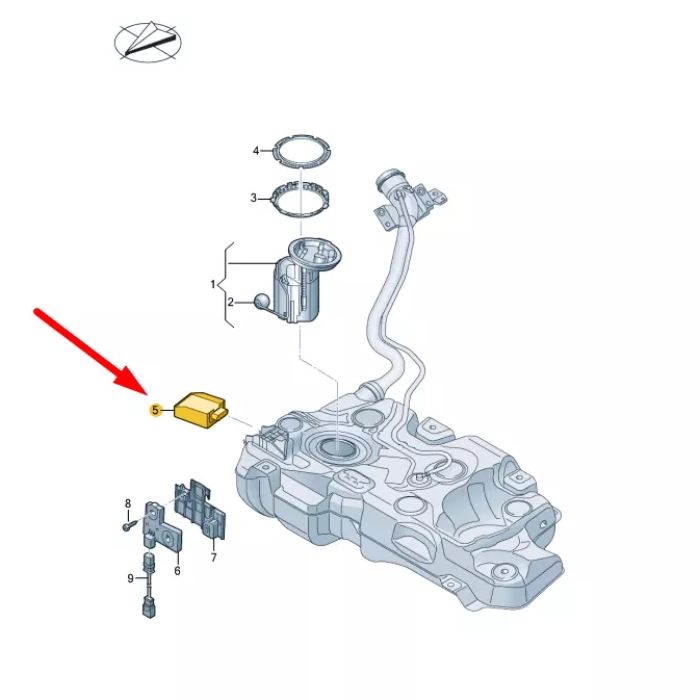 4
3
1
2
5
8
6
7
9