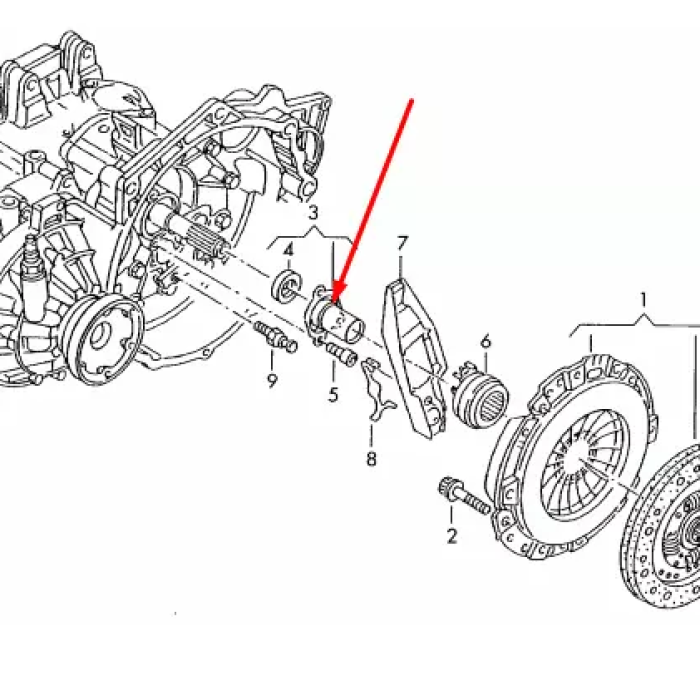 3
4
7
1
6
9
5
8
2