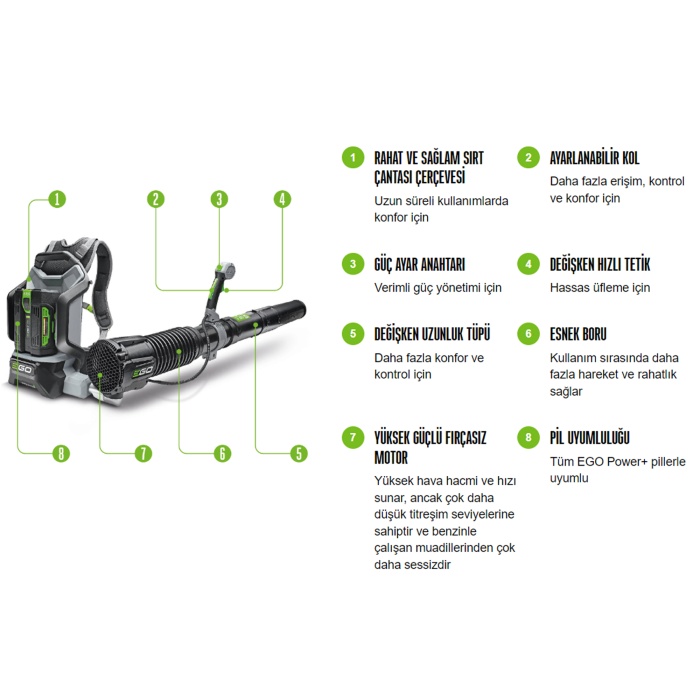 1 2 3 4

EGO

EGO

8 7 6 5

1 RAHAT VE SAĞLAM SIRT ÇANTASI ÇERÇEVESİ
Uzun süreli kullanımlarda konfor için

2 AYARLANABİLİR KOL
Daha fazla erişim, kontrol ve konfor için

3 GÜÇ AYAR ANAHTARI
Verimli güç yönetimi için

4 DEĞİŞKEN HIZLI TETİK
Hassas üfleme için

5 DEĞİŞKEN UZUNLUK TÜPÜ
Daha fazla konfor ve kontrol için

6 ESNEK BORU
Kullanım sırasında daha fazla hareket ve rahatlık sağlar

7 YÜKSEK GÜÇLÜ FIRÇASIZ MOTOR
Yüksek hava hacmi ve hızı sunar, ancak çok daha düşük titreşim seviyelerine sahiptir ve benzinle çalışan muadillerinden çok daha sessizdir

8 PİL UYUMLULUĞU
Tüm EGO Power+ pillerle uyumlu