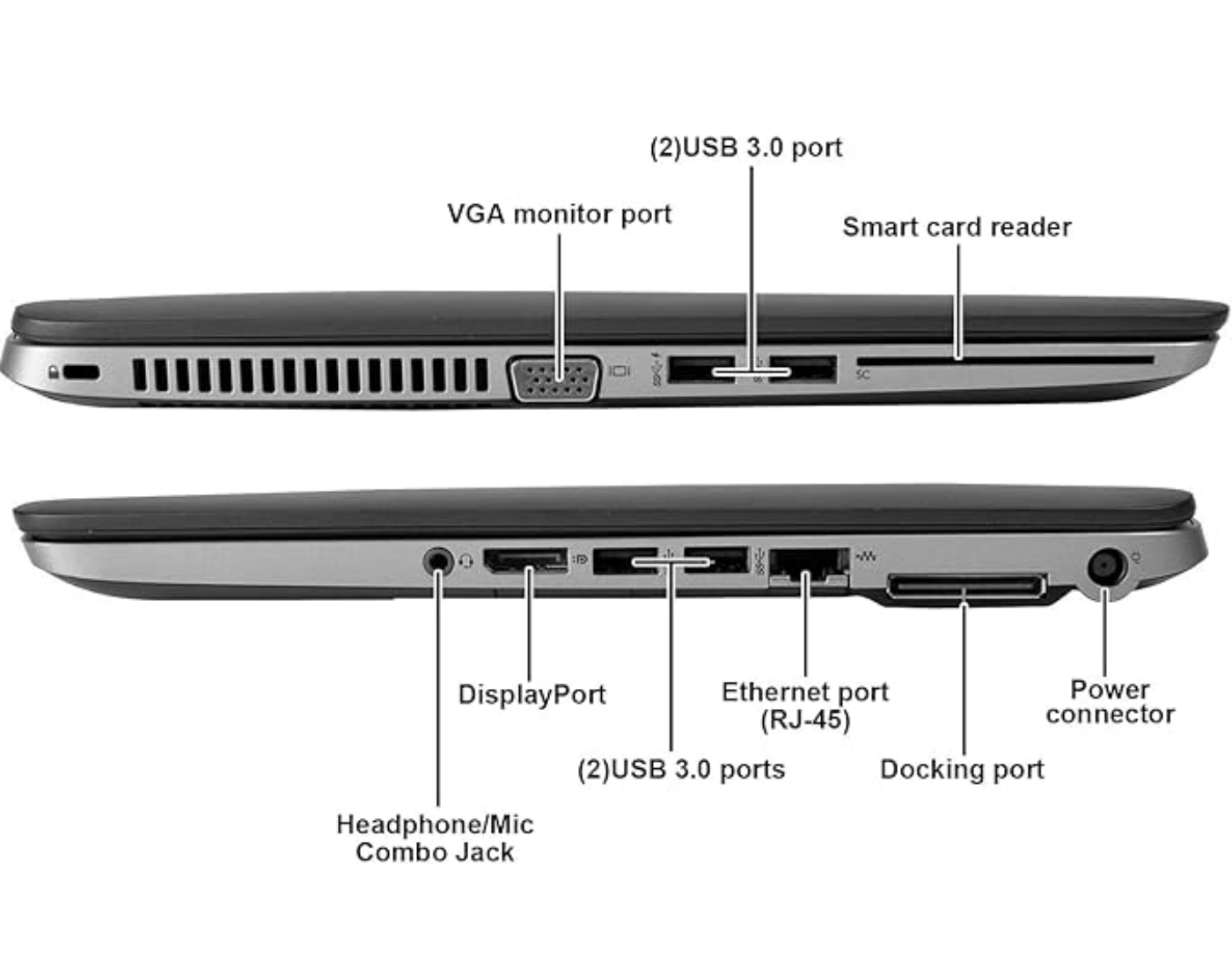 (2)USB 3.0 port

VGA monitor port

Smart card reader

SC

DisplayPort

Ethernet port (RJ-45)

Power connector

(2)USB 3.0 ports

Docking port

Headphone/Mic Combo Jack