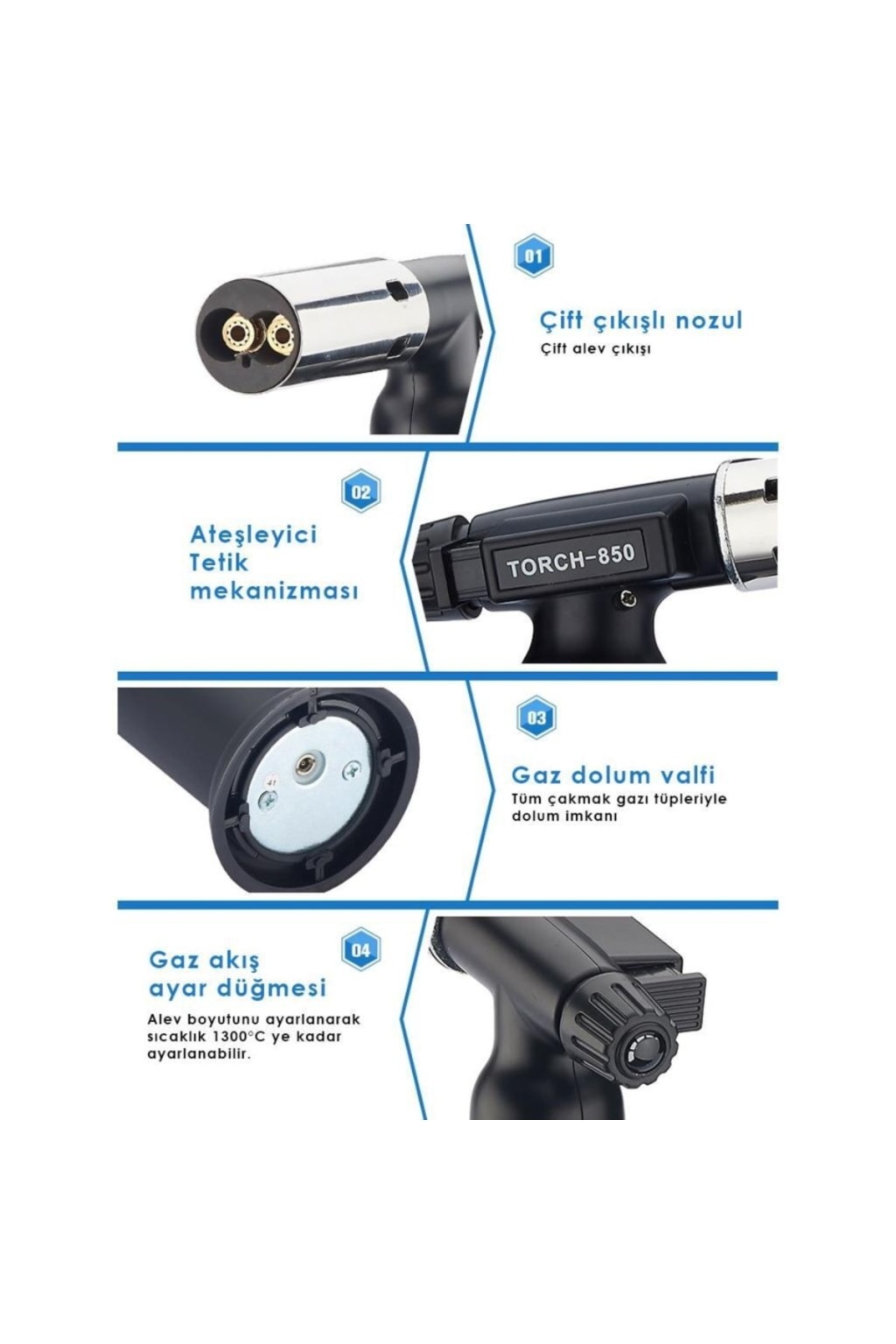 01

Çift çıkışlı nozul
Çift alev çıkışı

02

Ateşleyici
Tetik
mekanizması

TORCH-850

41

03

Gaz dolum valfi
Tüm çakmak gazı tüpleriyle dolum imkanı

04

Gaz akış
ayar düğmesi

Alev boyutunu ayarlanarak sıcaklık 1300°C ye kadar ayarlanabilir.