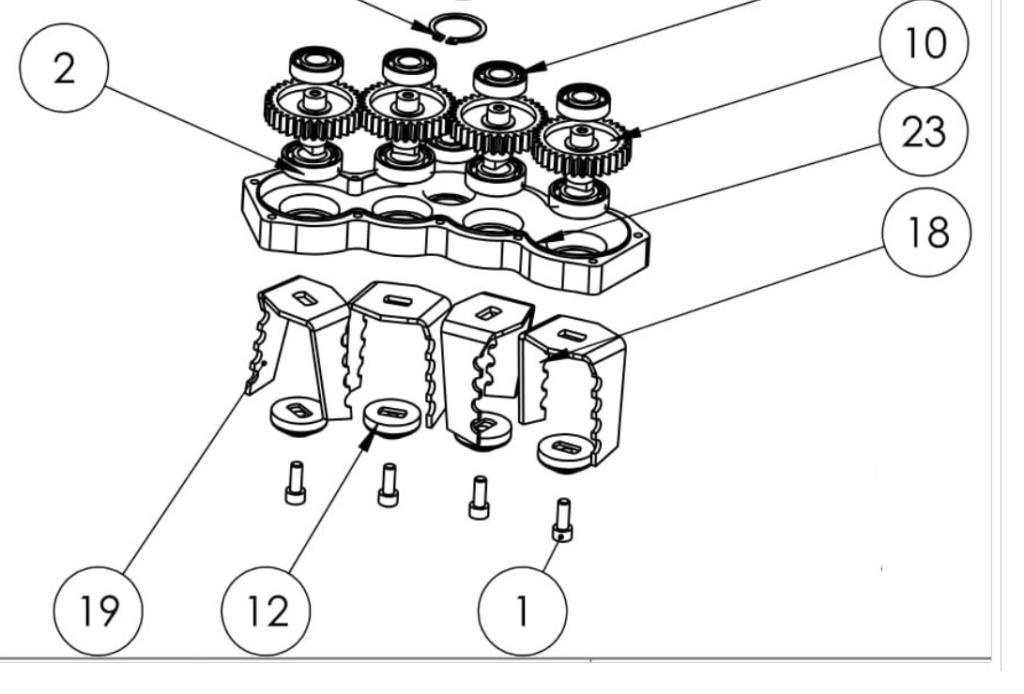 2

10

23

18

19

12

1