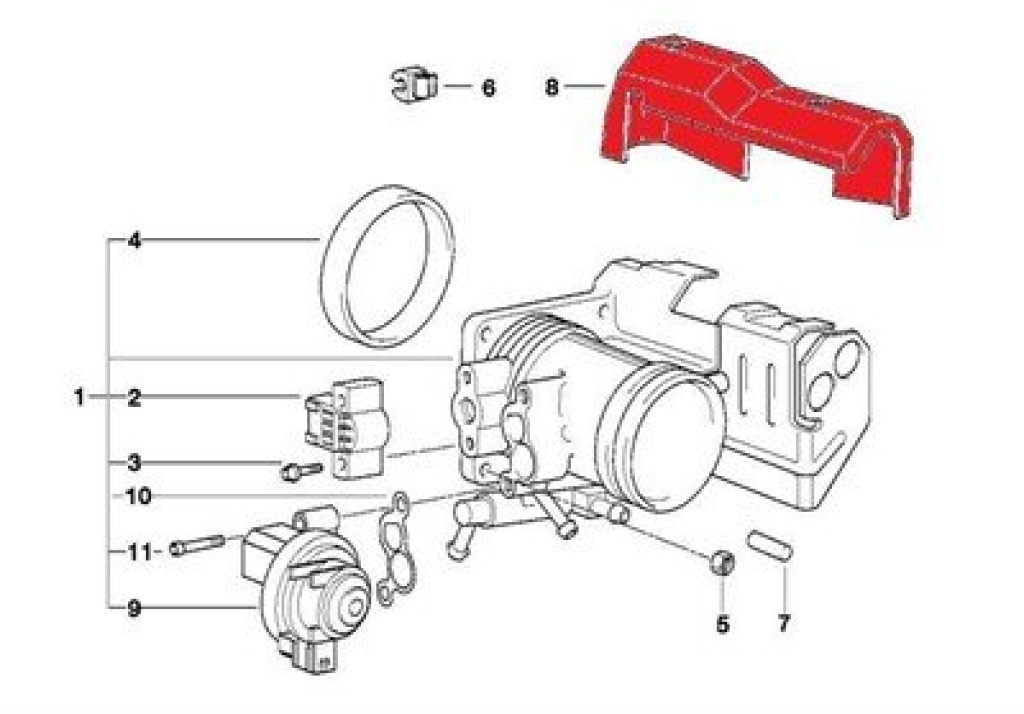 6
8
4
1
2
3
10
11
9
5
7