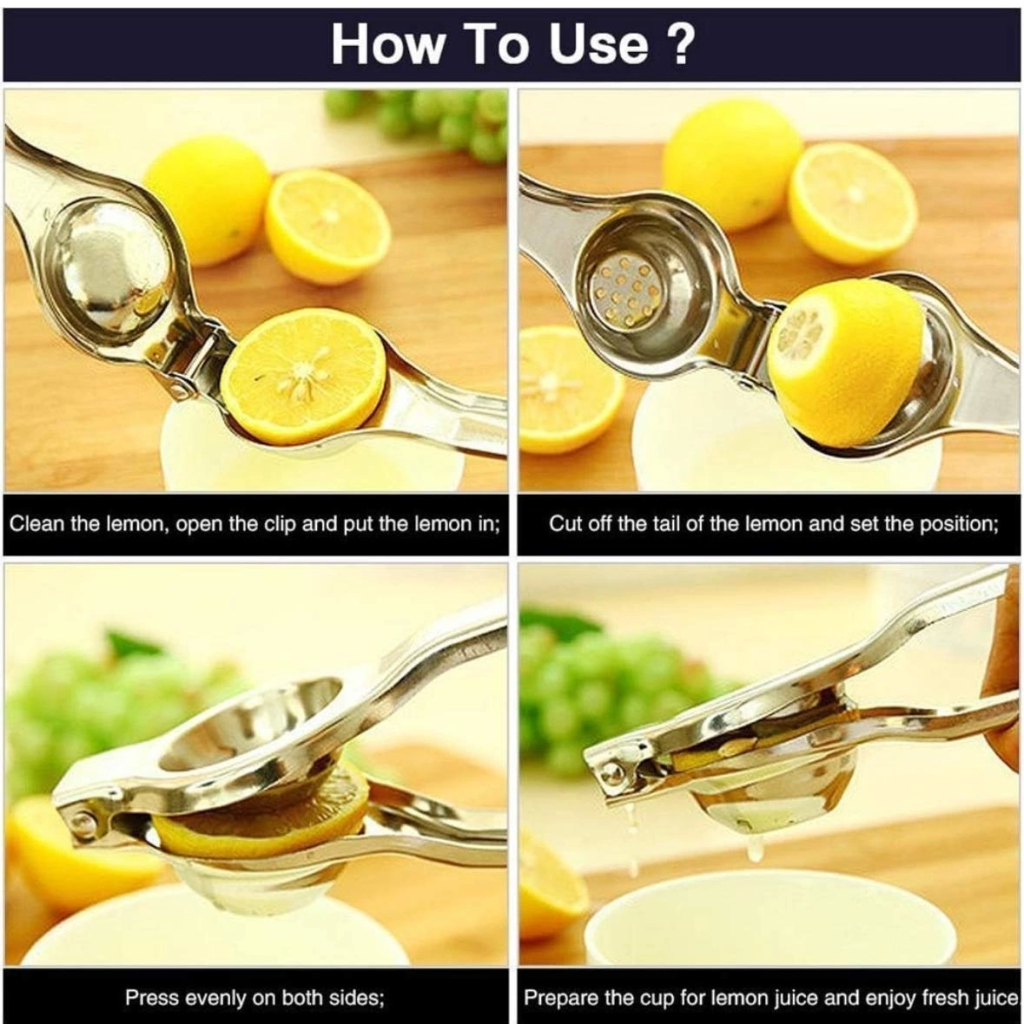 How To Use ?

Clean the lemon, open the clip and put the lemon in;

Cut off the tail of the lemon and set the position;

Press evenly on both sides;

Prepare the cup for lemon juice and enjoy fresh juice