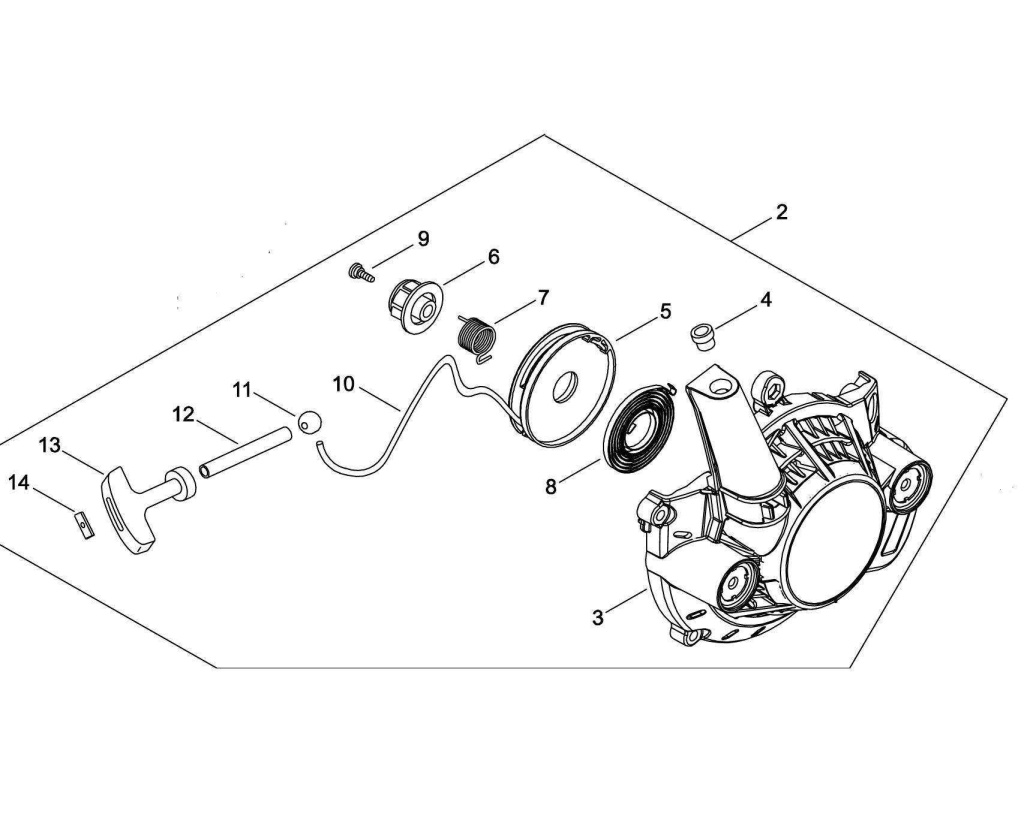 2
9
6
7
5
4
11
10
12
13
14
8
3