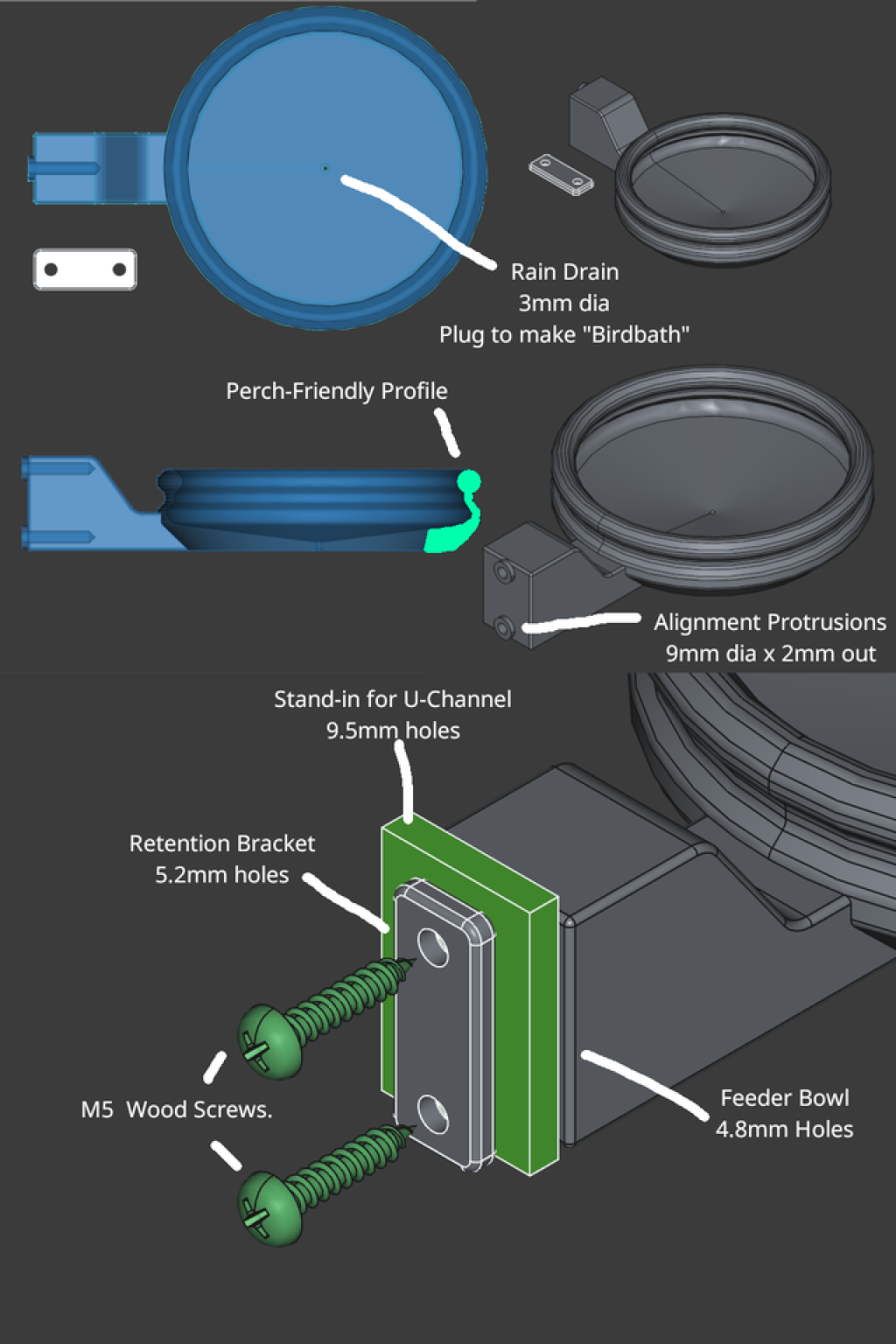 Rain Drain
3mm dia
Plug to make "Birdbath"

Perch-Friendly Profile

Alignment Protrusions
9mm dia x 2mm out

Stand-in for U-Channel
9.5mm holes

Retention Bracket
5.2mm holes

M5 Wood Screws.

Feeder Bowl
4.8mm Holes