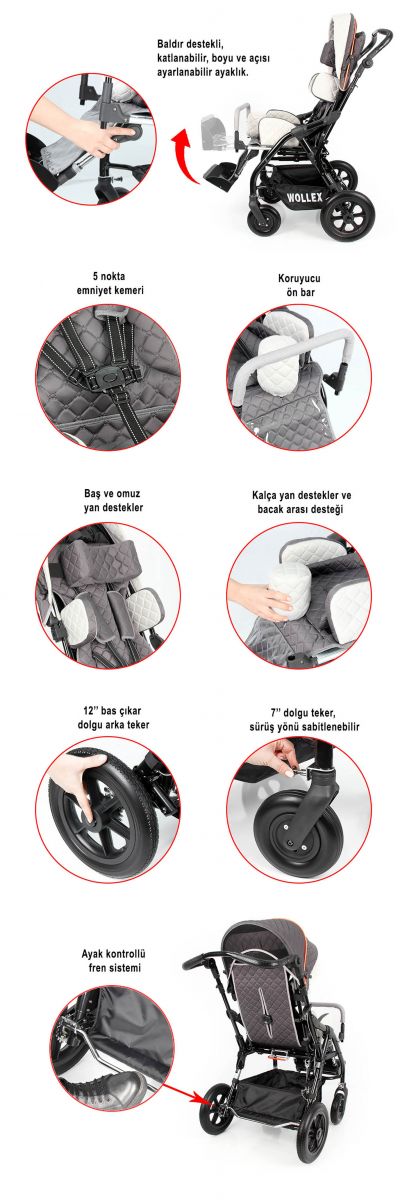 Baldır destekli, katlanabilir, boyu ve açısı ayarlanabilir ayaklık.

WOLLEX

5 nokta emniyet kemeri

Koruyucu ön bar

Baş ve omuz yan destekler

Kalça yan destekler ve bacak arası desteği

12'' bas çıkar dolgu arka teker

7'' dolgu teker, sürüş yönü sabitlenebilir

Ayak kontrollü fren sistemi