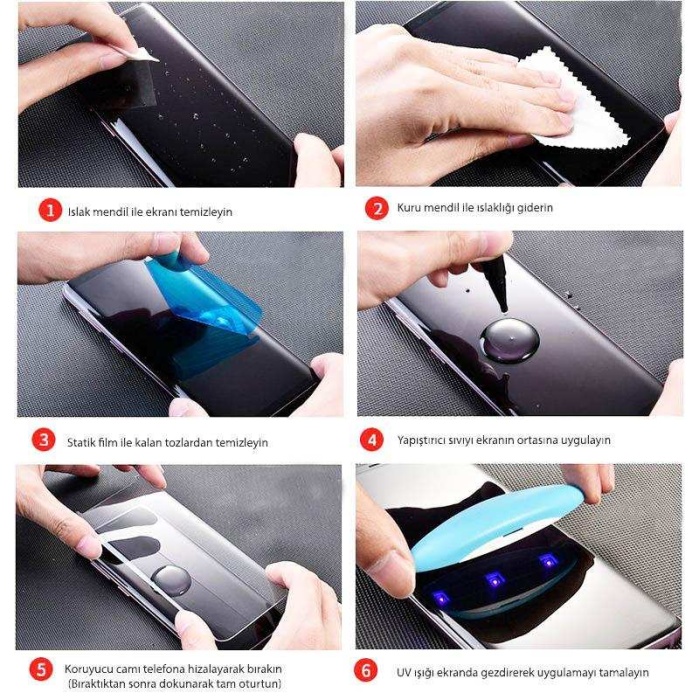 1 Islak mendil ile ekranı temizleyin

2 Kuru mendil ile ıslaklığı giderin

3 Statik film ile kalan tozlardan temizleyin

4 Yapıştırıcı sıvıyı ekranın ortasına uygulayın

5 Koruyucu camı telefona hizalayarak bırakın (Bıraktıktan sonra dokunarak tam oturtun)

6 UV ışığı ekranda gezdirerek uygulamayı tamalayın