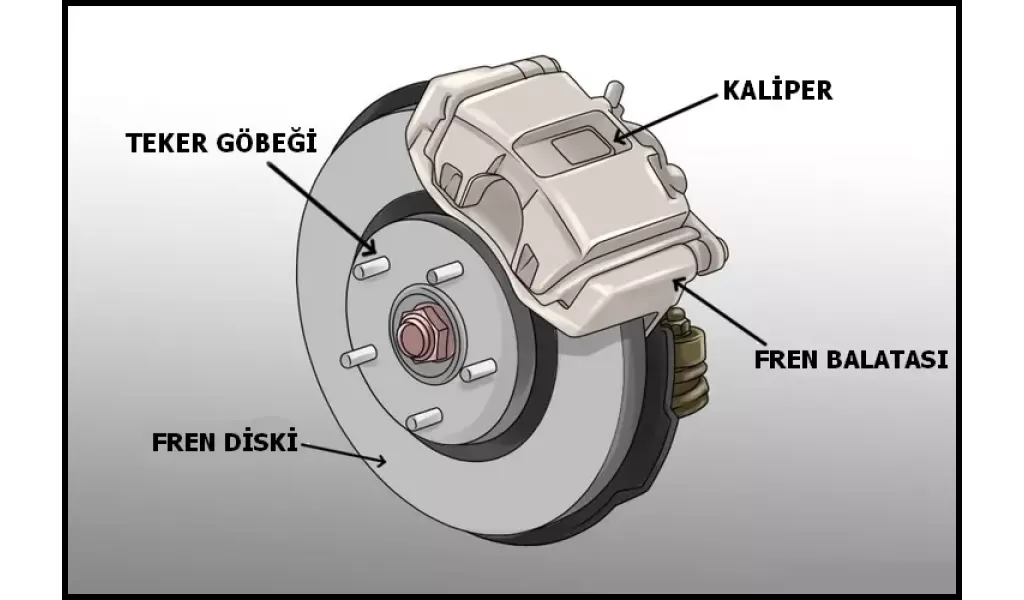 KALİPER

TEKER GÖBEĞİ

FREN BALATASI

FREN DİSKİ