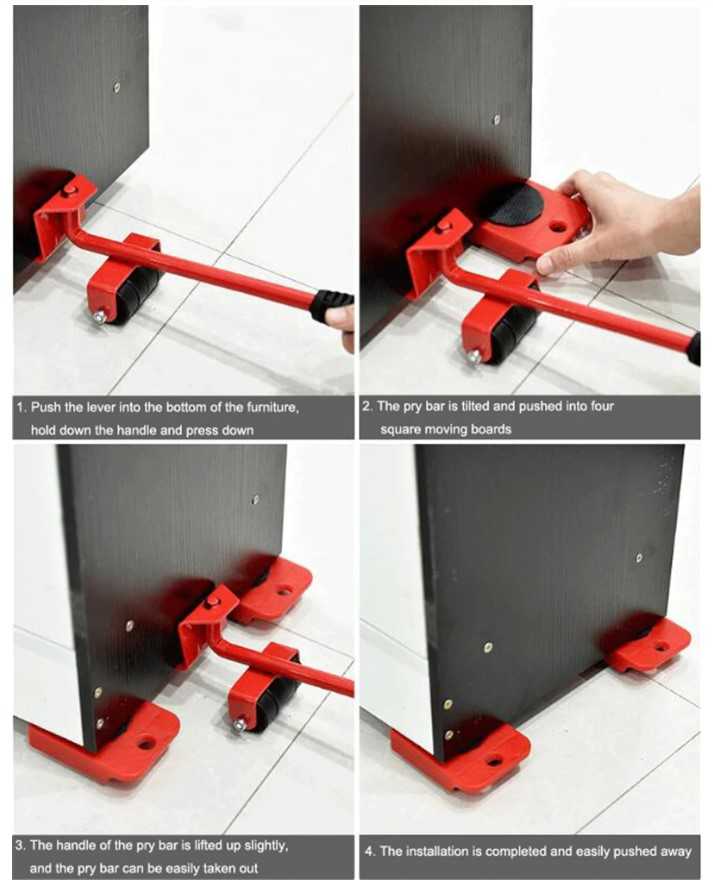 1. Push the lever into the bottom of the furniture, hold down the handle and press down

2. The pry bar is tilted and pushed into four square moving boards

3. The handle of the pry bar is lifted up slightly, and the pry bar can be easily taken out

4. The installation is completed and easily pushed away