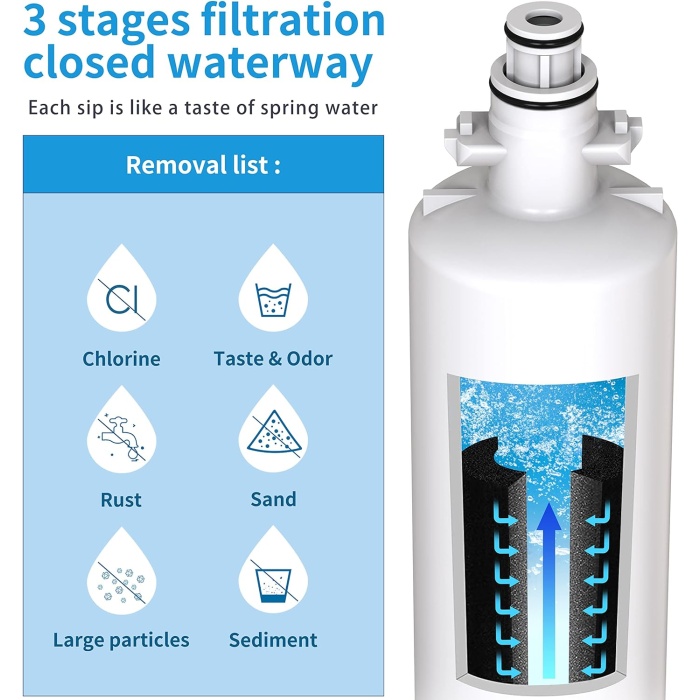 3 stages filtration closed waterway

Each sip is like a taste of spring water

Removal list :

Cl

Chlorine

Taste & Odor

Rust

Sand

Large particles

Sediment