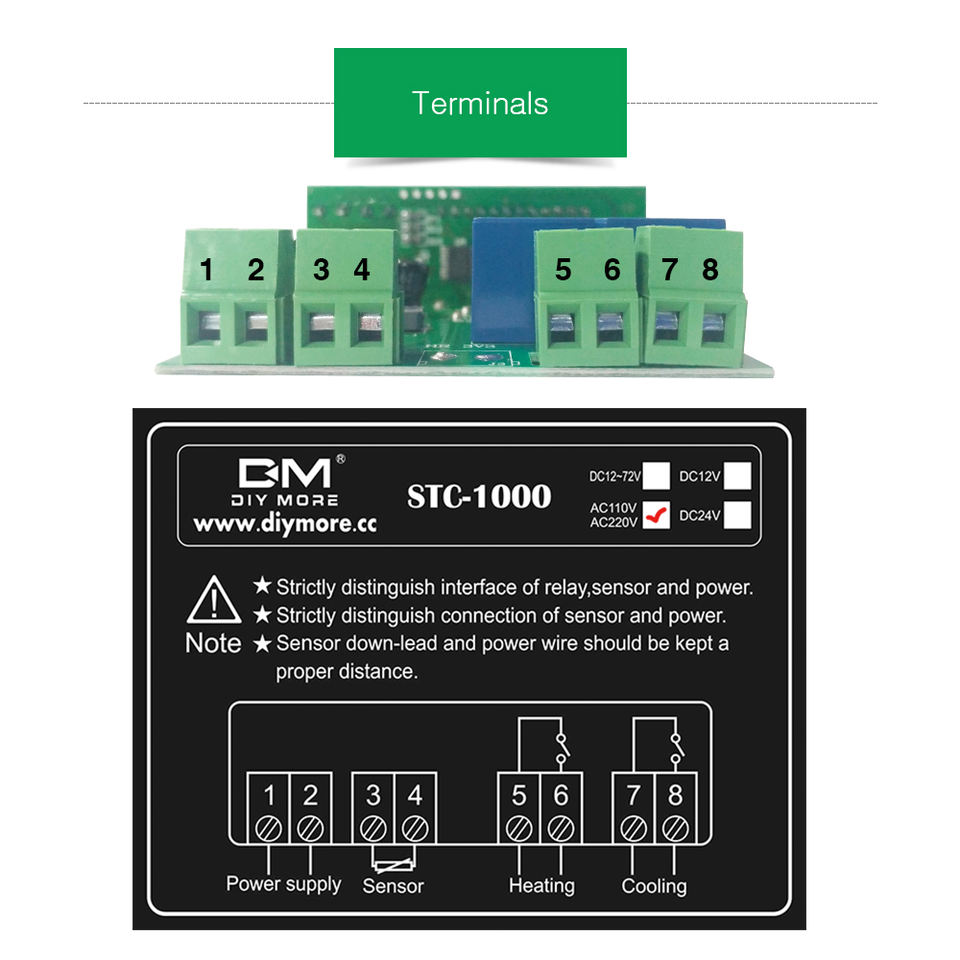 Terminals

1 2 3 4 5 6 7 8

DM®
DIY MORE
www.diymore.cc

STC-1000

DC12~72V
DC12V
AC110V
AC220V ✓
DC24V

Note
★ Strictly distinguish interface of relay,sensor and power.
★ Strictly distinguish connection of sensor and power.
★ Sensor down-lead and power wire should be kept a proper distance.

1 2 3 4 5 6 7 8

Power supply
Sensor
Heating
Cooling