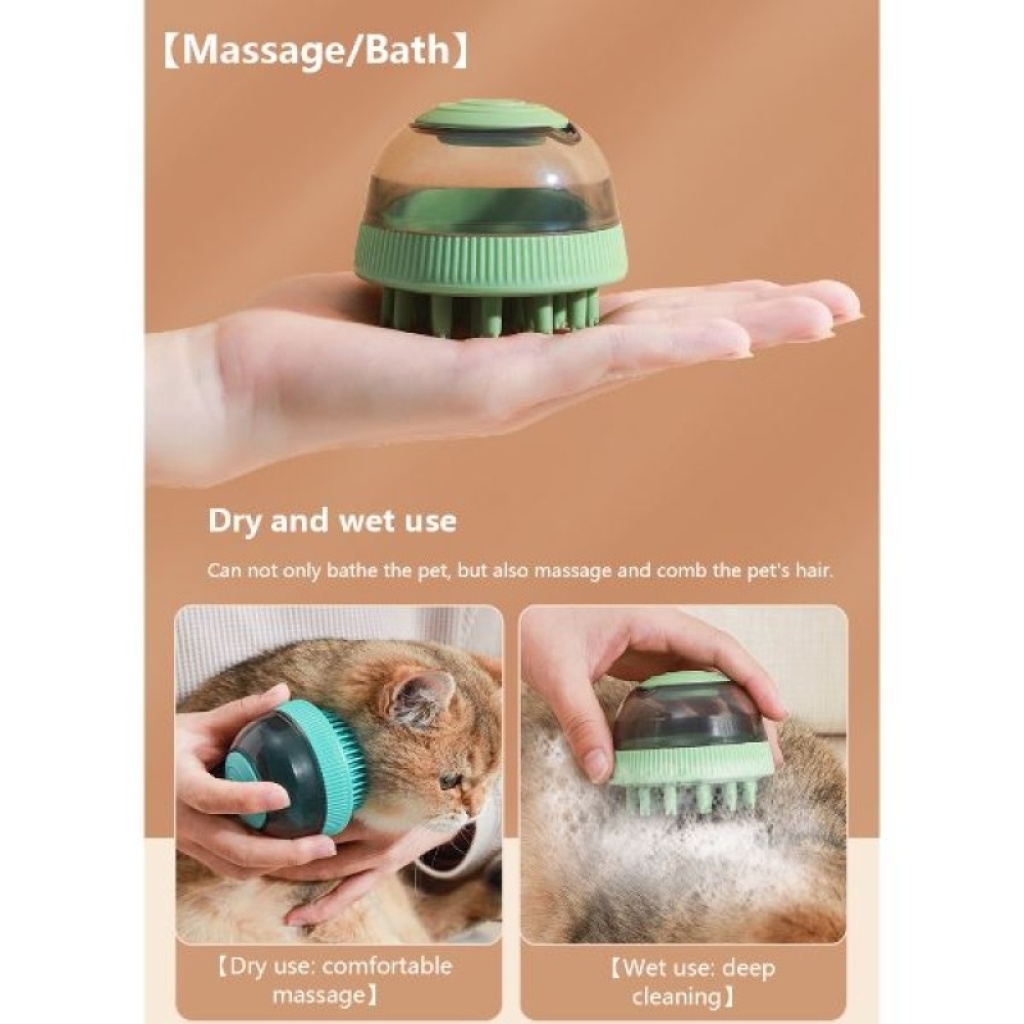 【Massage/Bath】

Dry and wet use

Can not only bathe the pet, but also massage and comb the pet's hair.

【Dry use: comfortable massage】

【Wet use: deep cleaning】