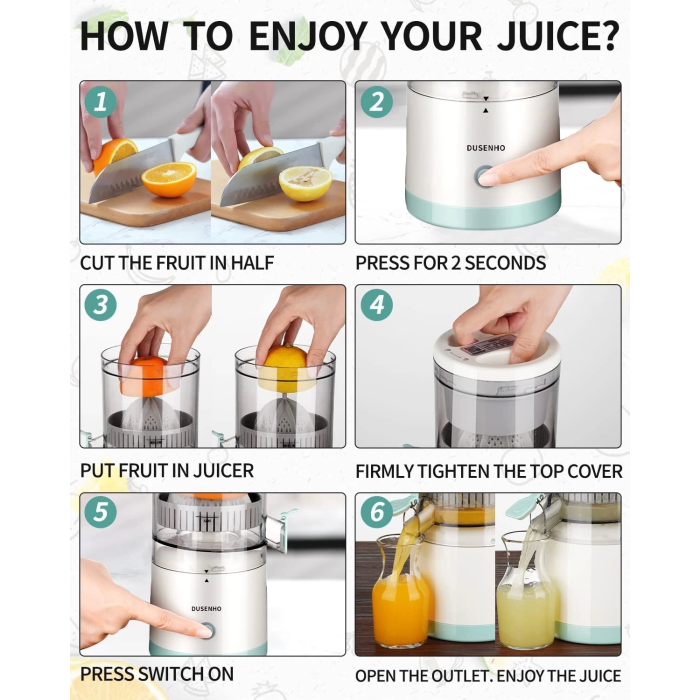 HOW TO ENJOY YOUR JUICE?

1

CUT THE FRUIT IN HALF

2

DUSENHO

PRESS FOR 2 SECONDS

3

PUT FRUIT IN JUICER

4

FIRMLY TIGHTEN THE TOP COVER

5

DUSENHO

PRESS SWITCH ON

6

OPEN THE OUTLET. ENJOY THE JUICE