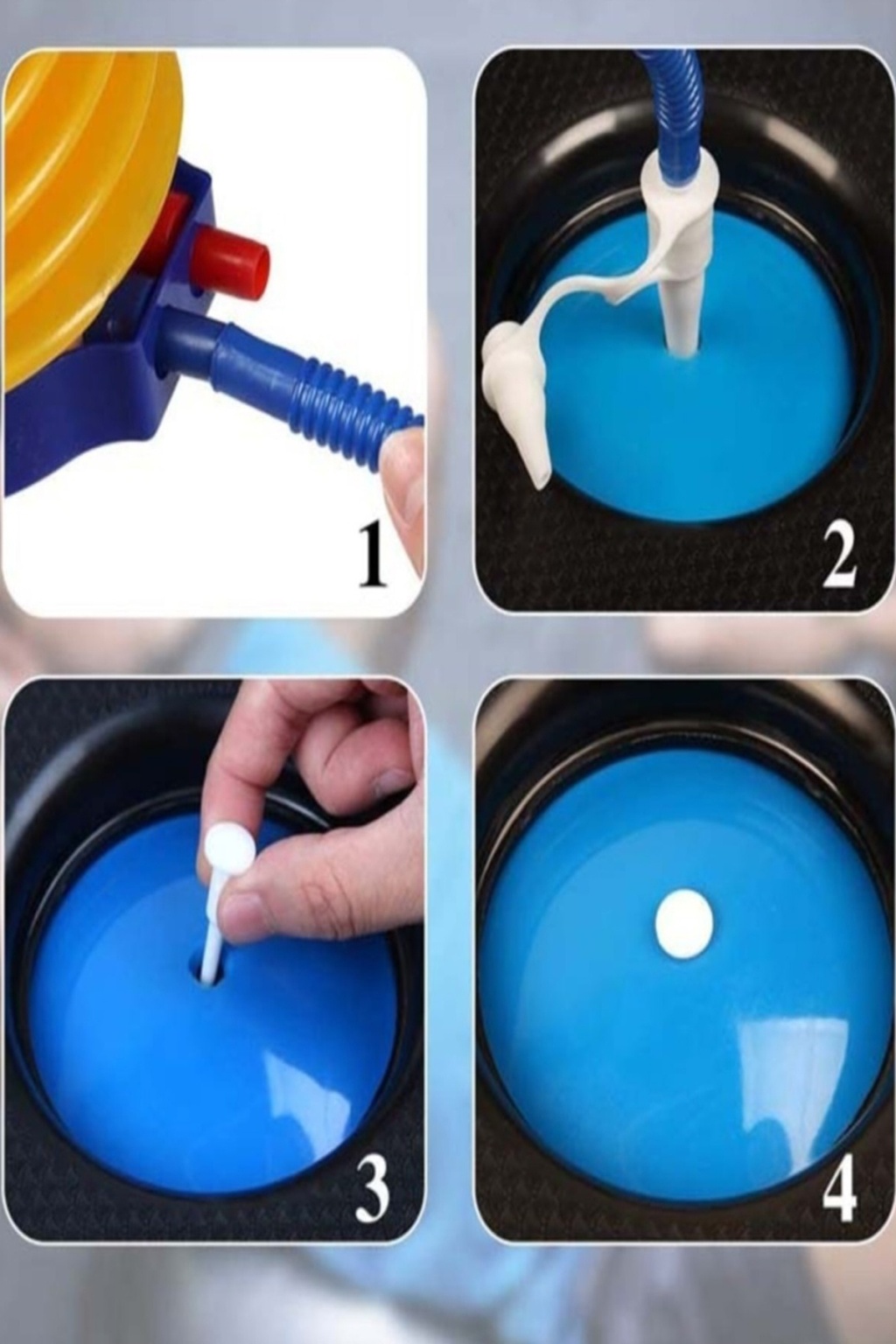 1
2
3
4