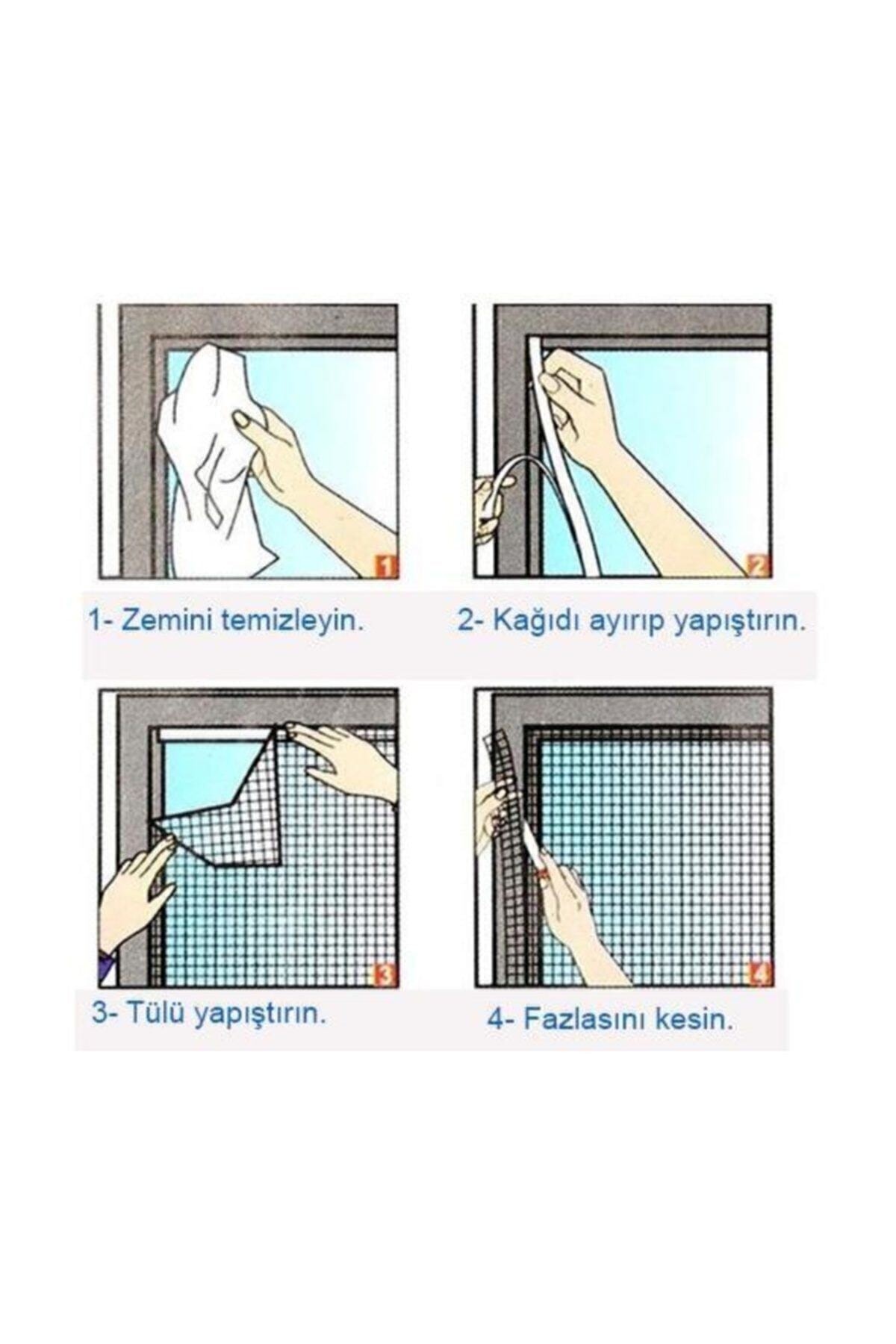 1

1- Zemini temizleyin.

2

2- Kağıdı ayırıp yapıştırın.

3

3- Tülü yapıştırın.

4

4- Fazlasını kesin.