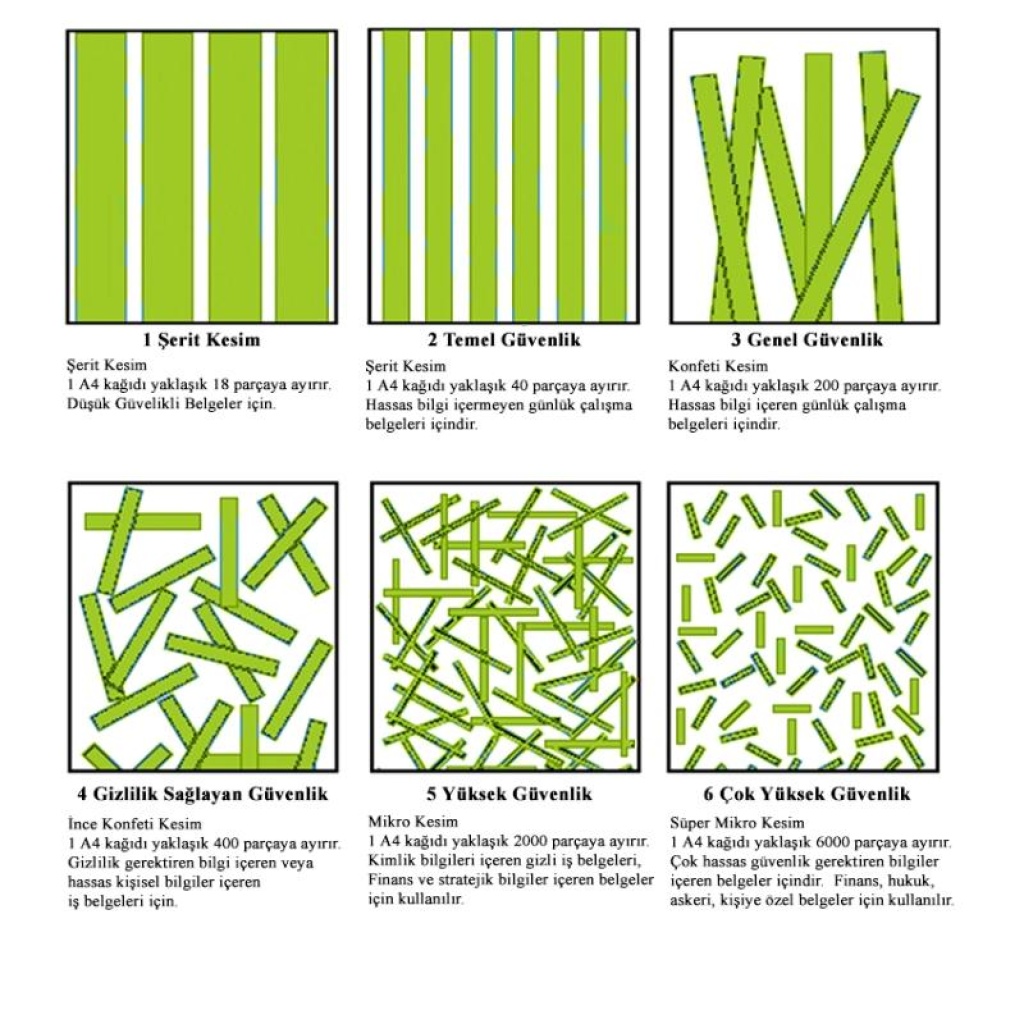 1 Şerit Kesim
Şerit Kesim
1 A4 kağıdı yaklaşık 18 parçaya ayırır.
Düşük Güvelikli Belgeler için.

2 Temel Güvenlik
Şerit Kesim
1 A4 kağıdı yaklaşık 40 parçaya ayırır.
Hassas bilgi içermeyen günlük çalışma belgeleri içindir.

3 Genel Güvenlik
Konfeti Kesim
1 A4 kağıdı yaklaşık 200 parçaya ayırır.
Hassas bilgi içeren günlük çalışma belgeleri içindir.

4 Gizlilik Sağlayan Güvenlik
İnce Konfeti Kesim
1 A4 kağıdı yaklaşık 400 parçaya ayırır.
Gizlilik gerektiren bilgi içeren veya hassas kişisel bilgiler içeren
iş belgeleri için.

5 Yüksek Güvenlik
Mikro Kesim
1 A4 kağıdı yaklaşık 2000 parçaya ayırır.
Kimlik bilgileri içeren gizli iş belgeleri, Finans ve stratejik bilgiler içeren belgeler için kullanılır.

6 Çok Yüksek Güvenlik
Süper Mikro Kesim
1 A4 kağıdı yaklaşık 6000 parçaya ayırır.
Çok hassas güvenlik gerektiren bilgiler içeren belgeler içindir. Finans, hukuk, askeri, kişiye özel belgeler için kullanılır.