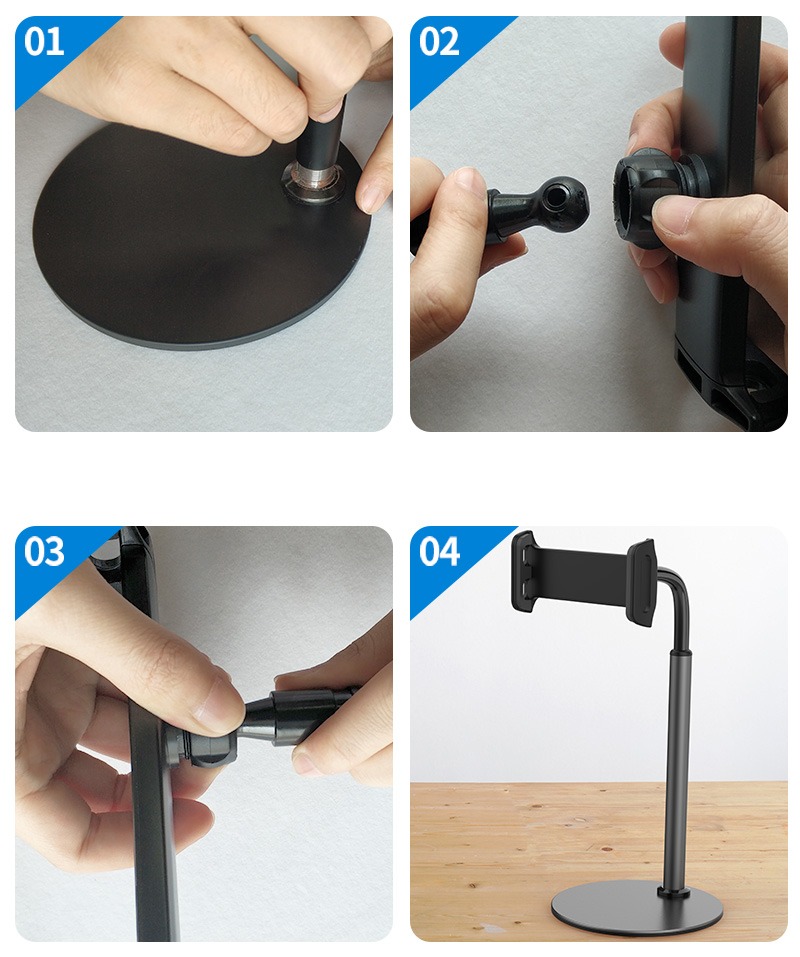 01

02

03

04