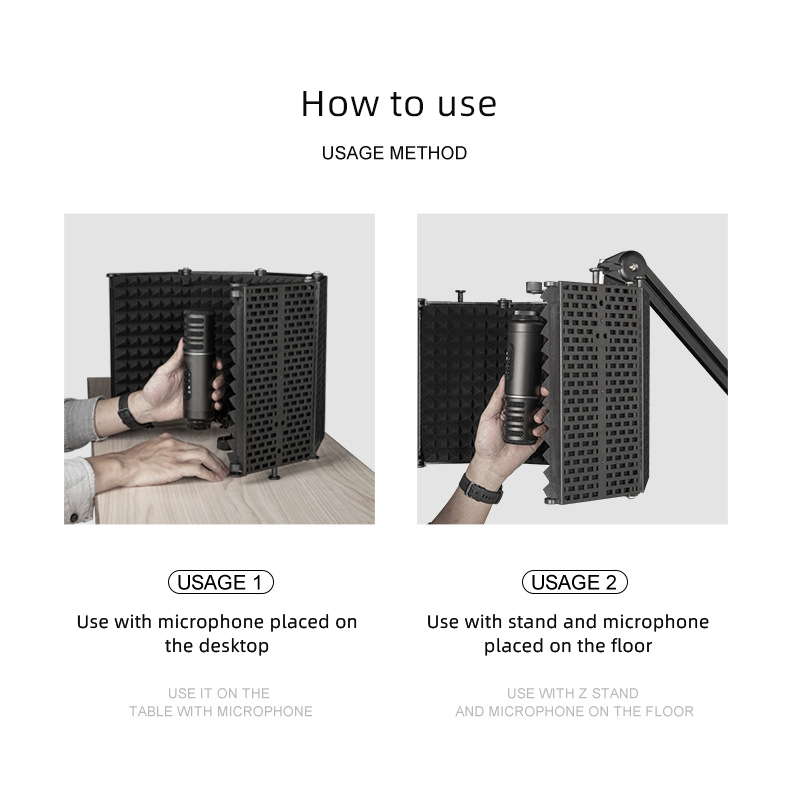 How to use

USAGE METHOD

USAGE 1

Use with microphone placed on the desktop

USE IT ON THE TABLE WITH MICROPHONE

USAGE 2

Use with stand and microphone placed on the floor

USE WITH Z STAND AND MICROPHONE ON THE FLOOR