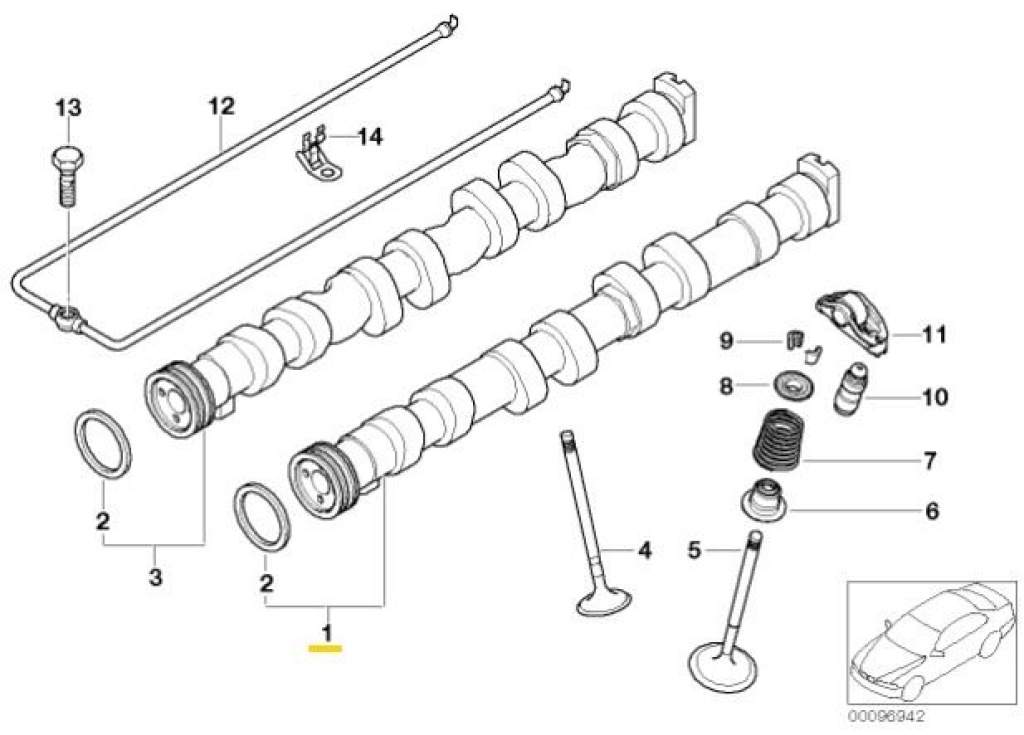 13
12
14
9
11
8
10
7
6
2
3
2
1
4
5
00096942