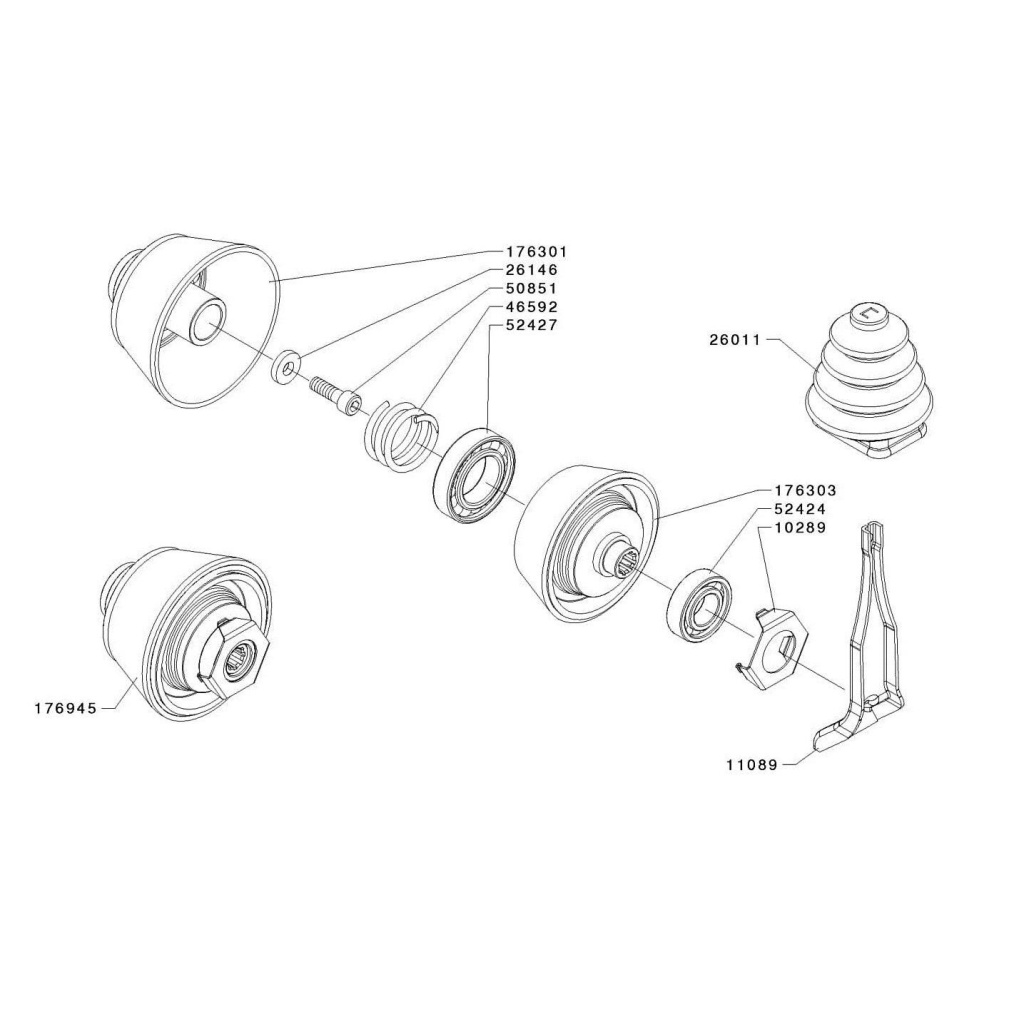 176301
26146
50851
46592
52427
26011
176303
52424
10289
176945
11089