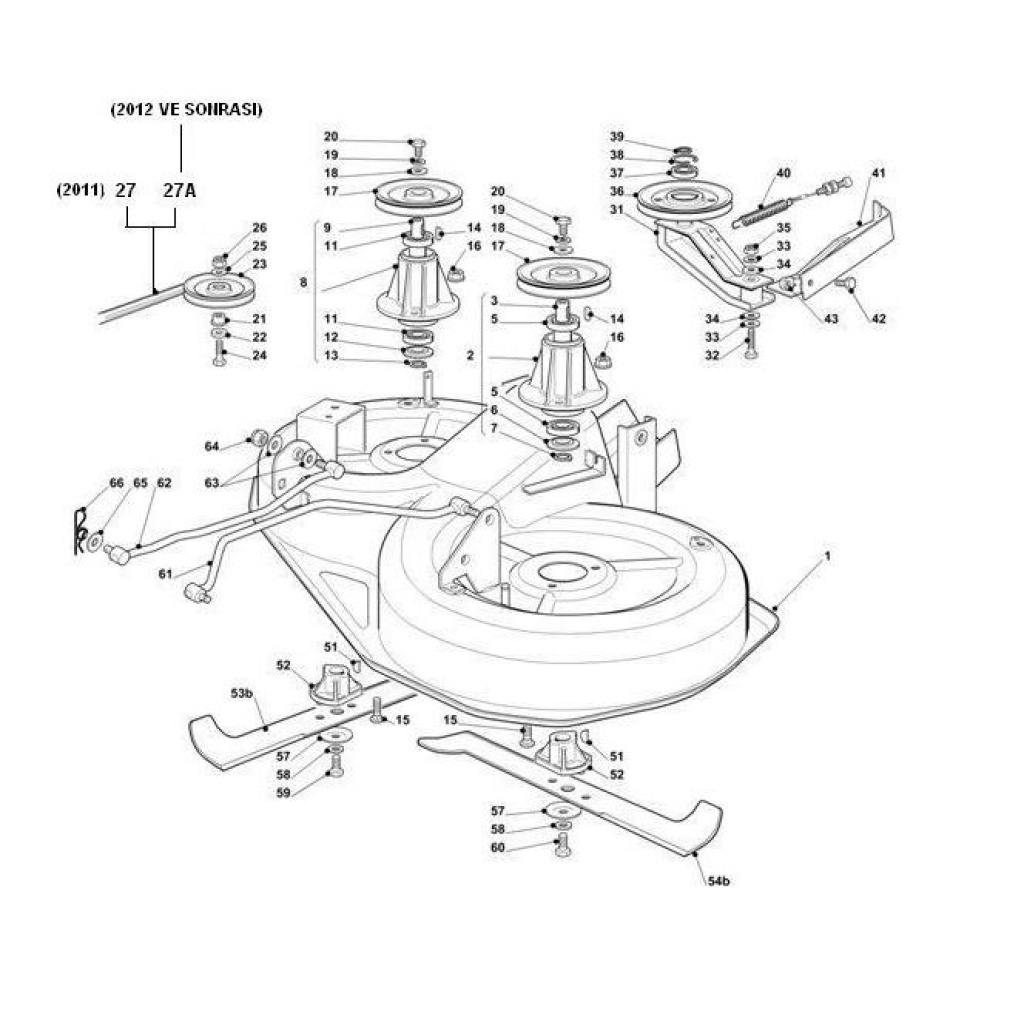 (2012 VE SONRASI)

(2011) 27 27A

26
25
23
21
22
24

20
19
18
17
9
11
14
16
8
11
12
13

20
19
18
17
3
5
14
16
2
5
6
7

39
38
37
36
31
40
41
35
33
34
34
33
32
43
42

64
63
66
65
62
61

1

51
52
53b
15
57
58
59

15
51
52
57
58
60
54b