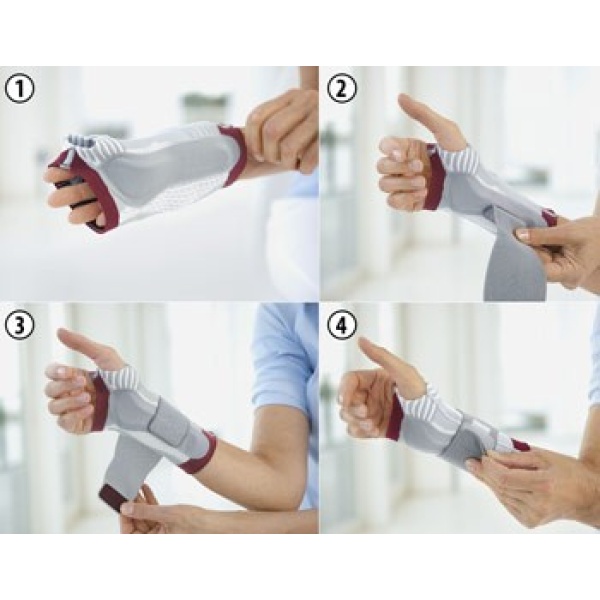 1

2

3

4