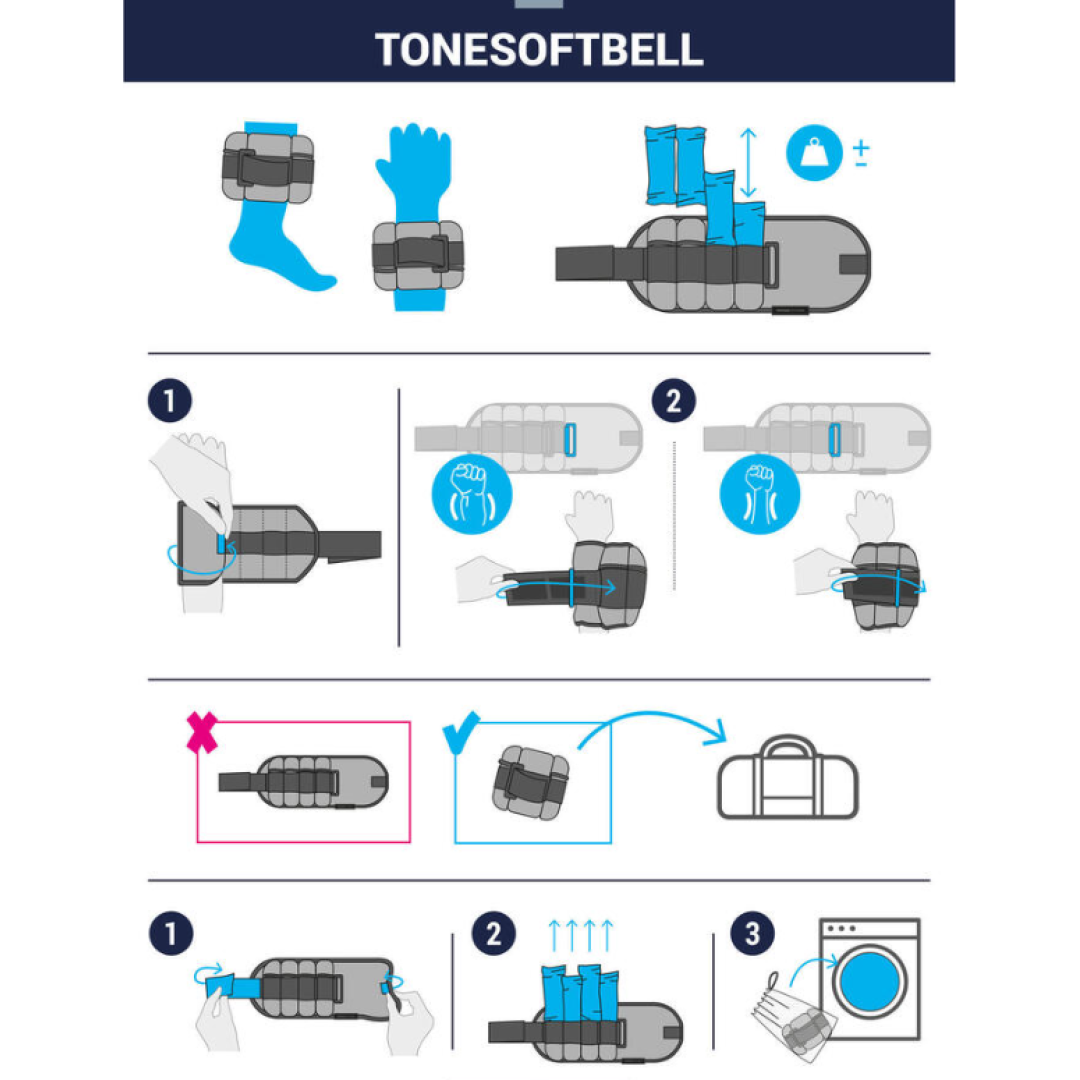 TONESOFTBELL

±

1

2

1

2

3