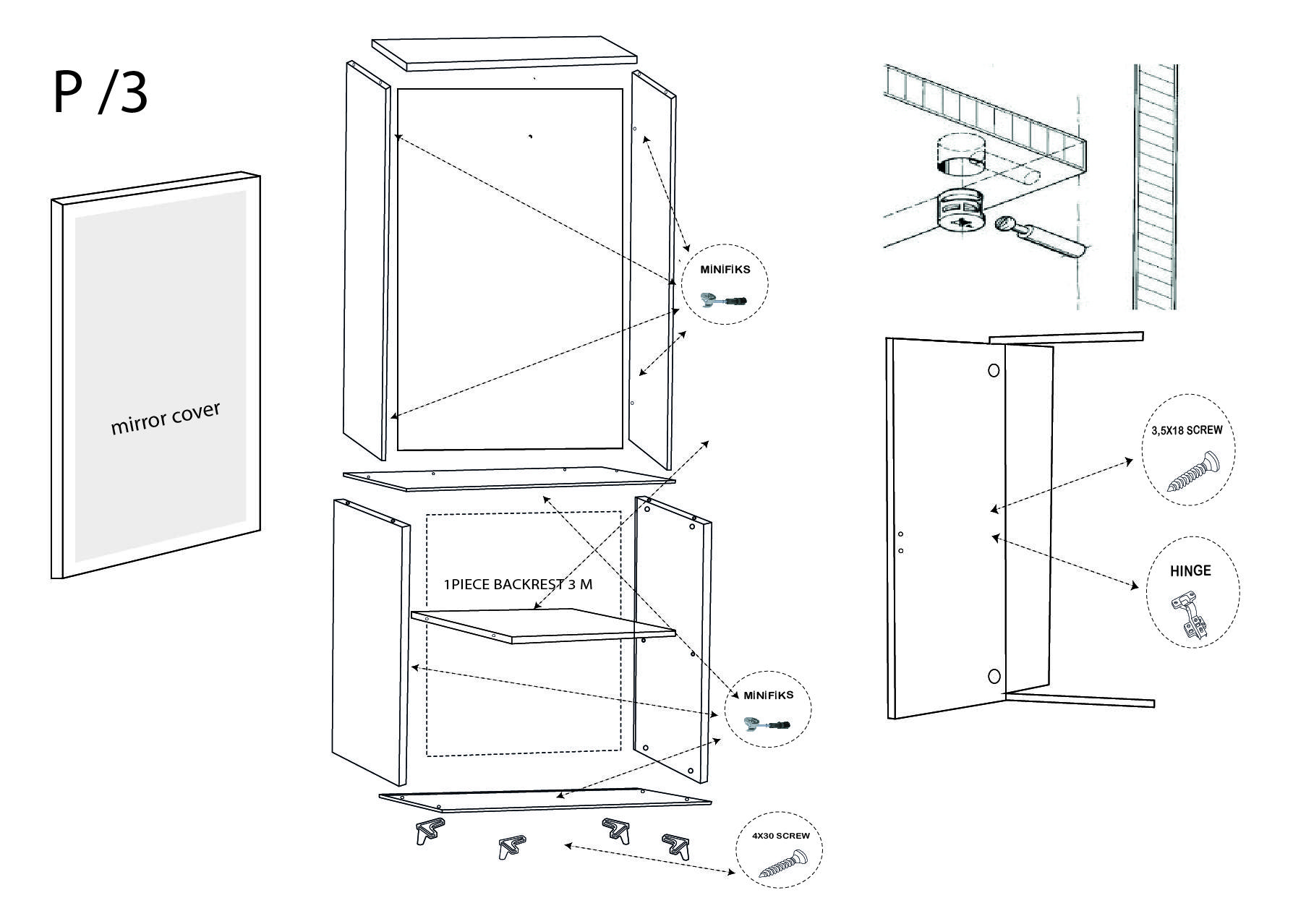 P /3

mirror cover

MİNİFİKS

1PIECE BACKREST 3 M

MİNİFİKS

4X30 SCREW

3,5X18 SCREW

HINGE