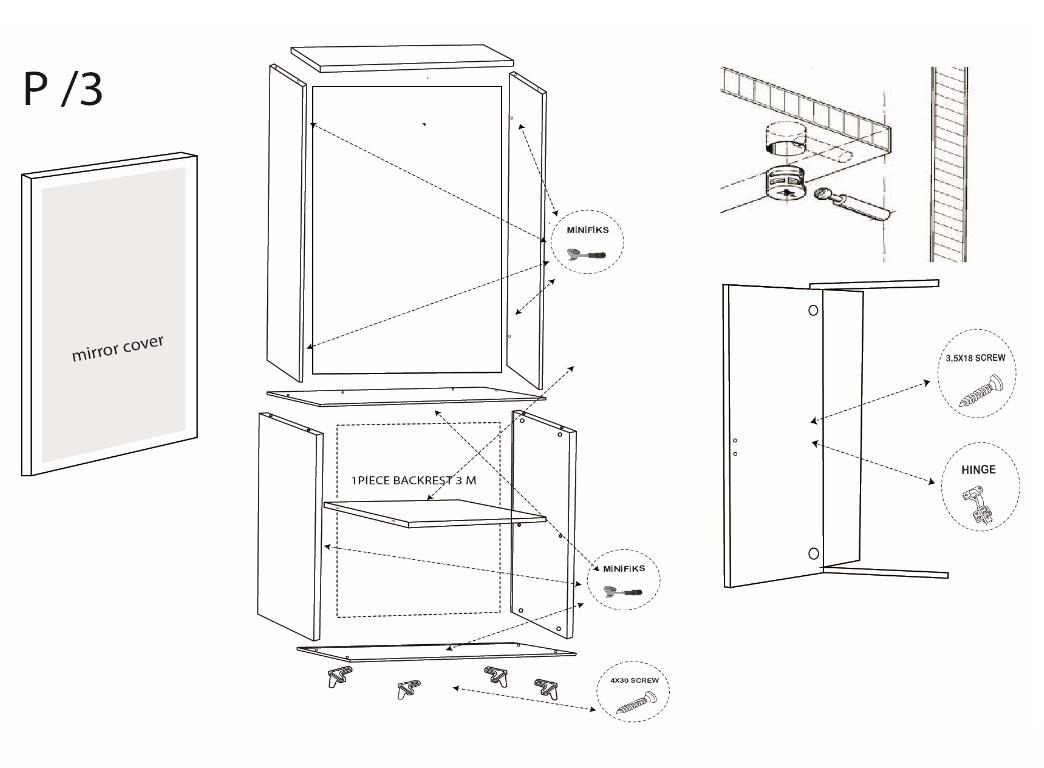 P /3

mirror cover

MİNİFİKS

1PIECE BACKREST 3 M

MİNİFİKS

4X30 SCREW

3,5X18 SCREW

HINGE