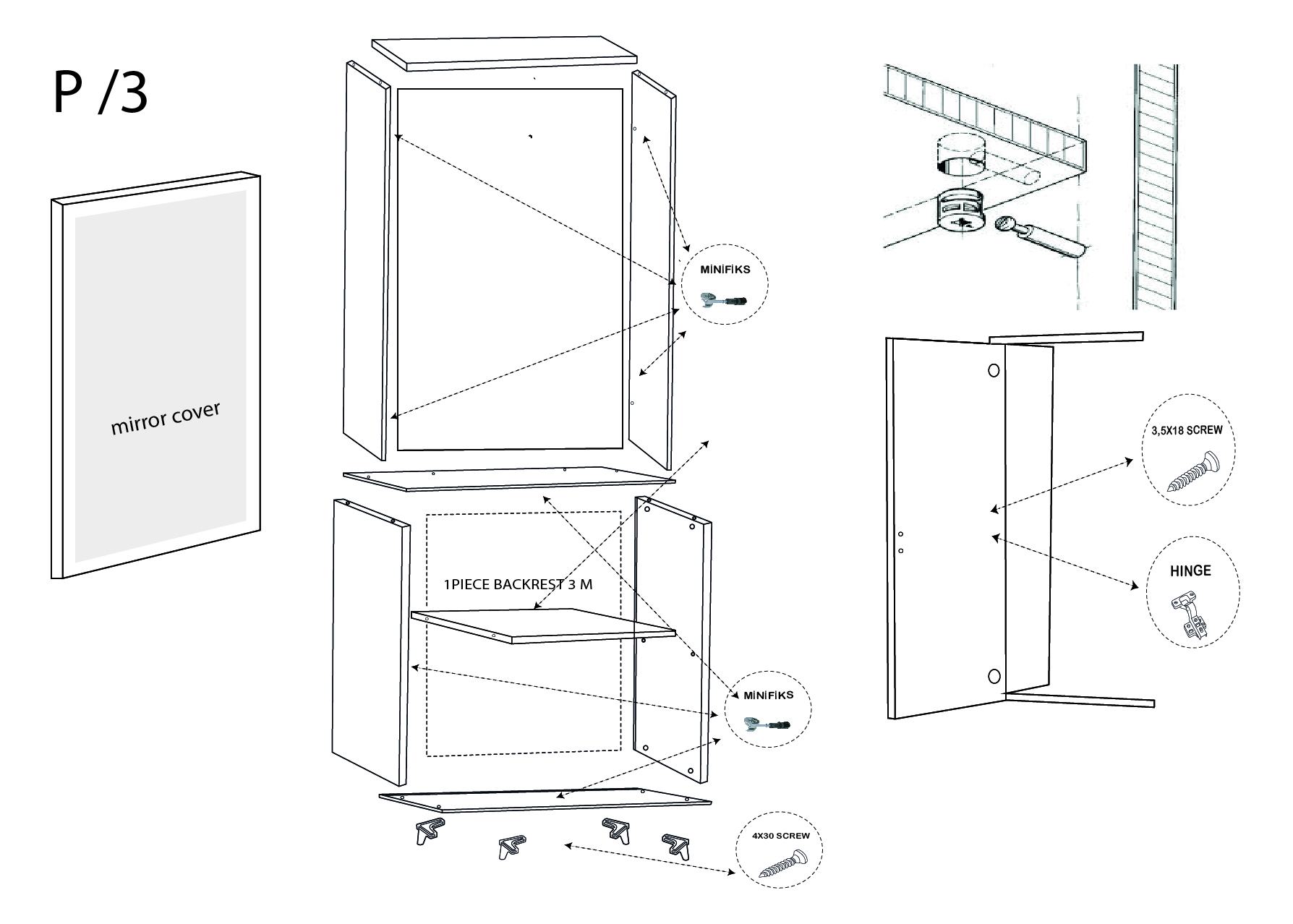 P /3

mirror cover

MİNİFİKS

1PIECE BACKREST 3 M

MİNİFİKS

4X30 SCREW

3,5X18 SCREW

HINGE