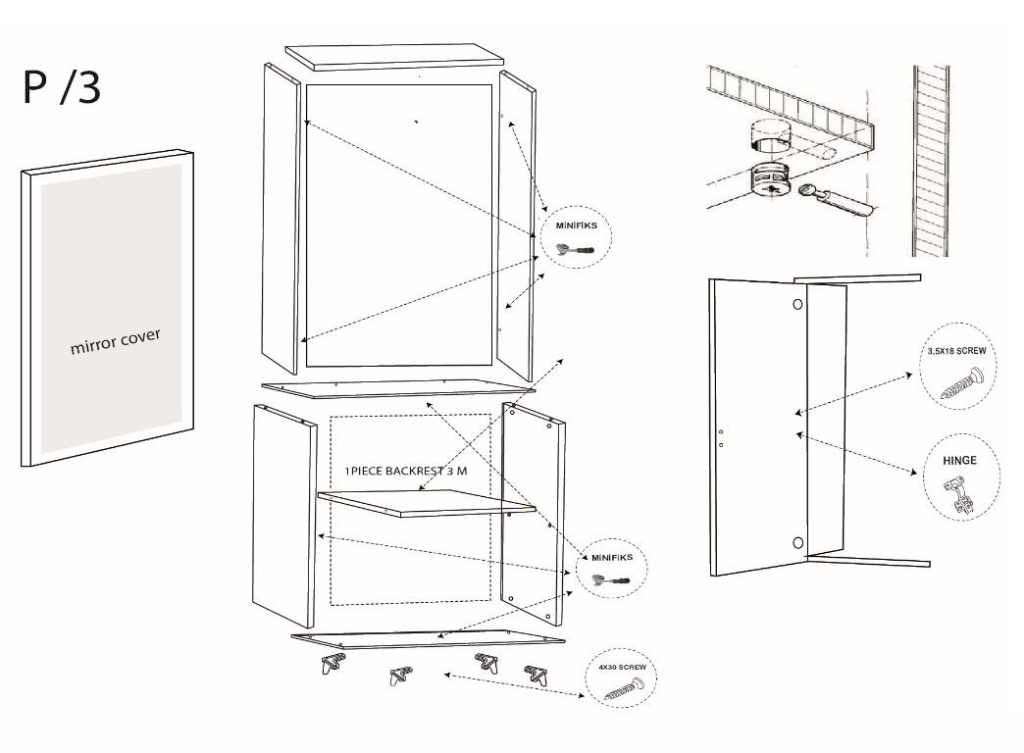 P /3

mirror cover

MİNİFİKS

1PIECE BACKREST 3 M

MİNİFİKS

4X30 SCREW

3,5X18 SCREW

HINGE