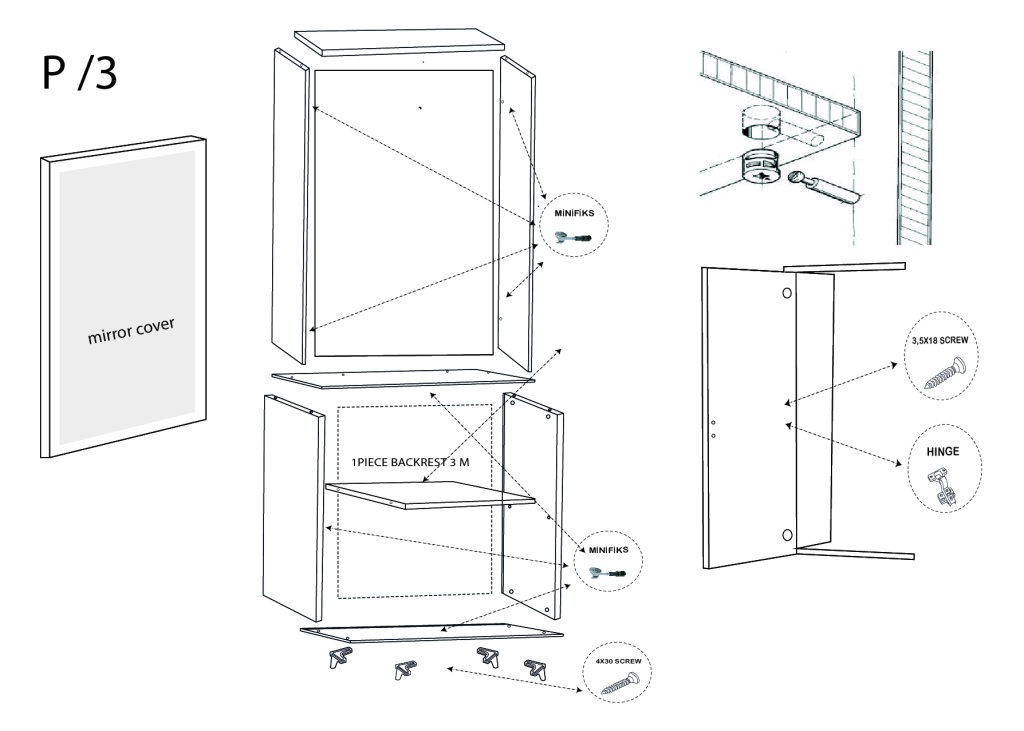 P /3

mirror cover

MINIFIKS

1PIECE BACKREST 3 M

MINIFIKS

4X30 SCREW

3,5X18 SCREW

HINGE