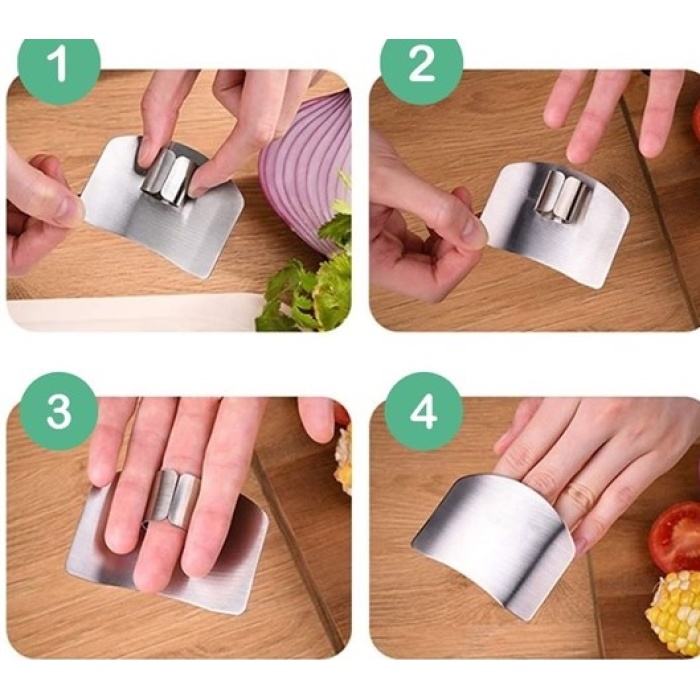 1

2

3

4