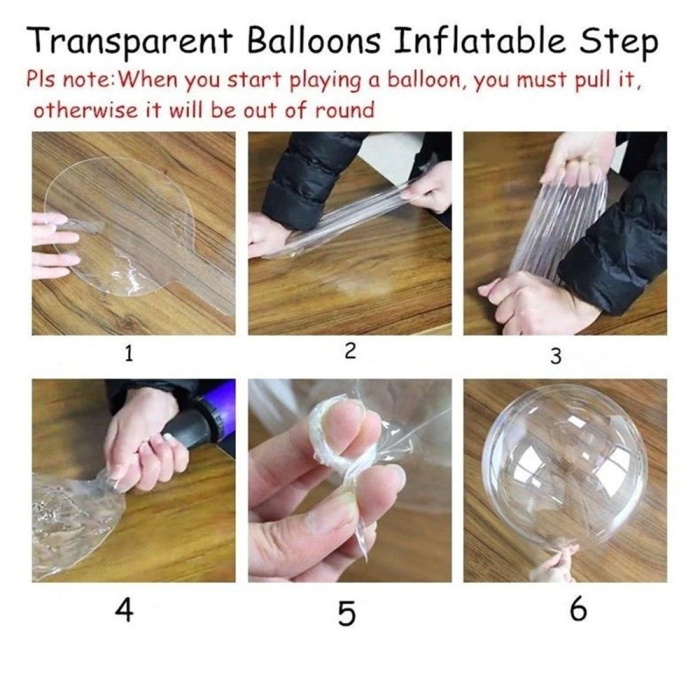 Transparent Balloons Inflatable Step

Pls note:When you start playing a balloon, you must pull it, otherwise it will be out of round

1

2

3

4

5

6