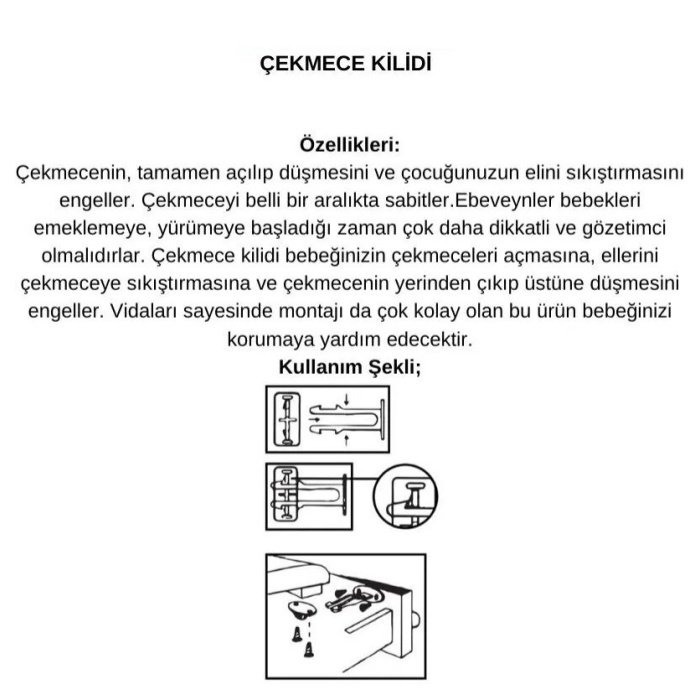 ÇEKMECE KİLİDİ

Özellikleri:
Çekmecenin, tamamen açılıp düşmesini ve çocuğunuzun elini sıkıştırmasını engeller. Çekmeceyi belli bir aralıkta sabitler.Ebeveynler bebekleri emeklemeye, yürümeye başladığı zaman çok daha dikkatli ve gözetimci olmalıdırlar. Çekmece kilidi bebeğinizin çekmeceleri açmasına, ellerini çekmeceye sıkıştırmasına ve çekmecenin yerinden çıkıp üstüne düşmesini engeller. Vidaları sayesinde montajı da çok kolay olan bu ürün bebeğinizi korumaya yardım edecektir.
Kullanım Şekli;