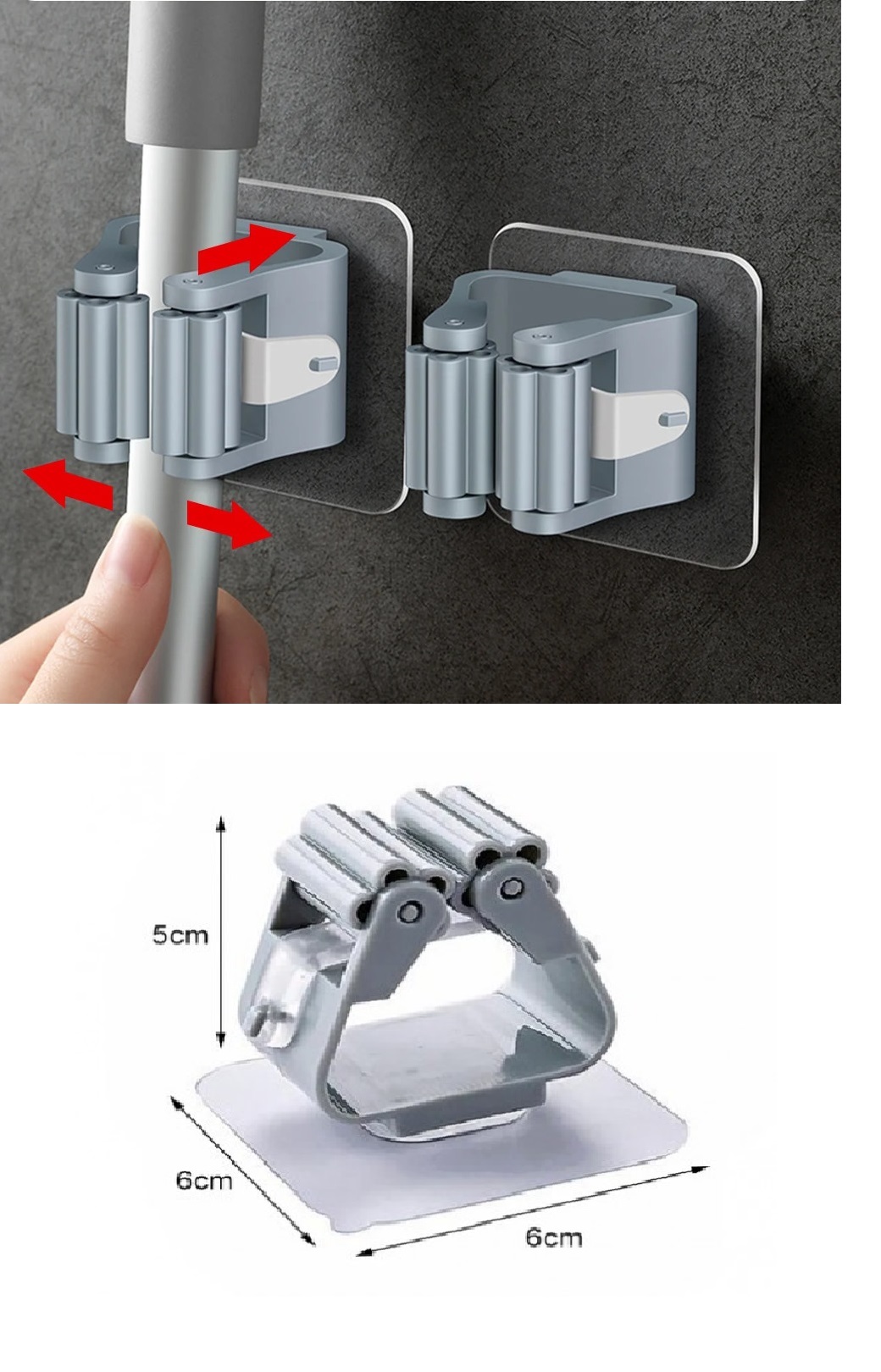 5cm

6cm

6cm