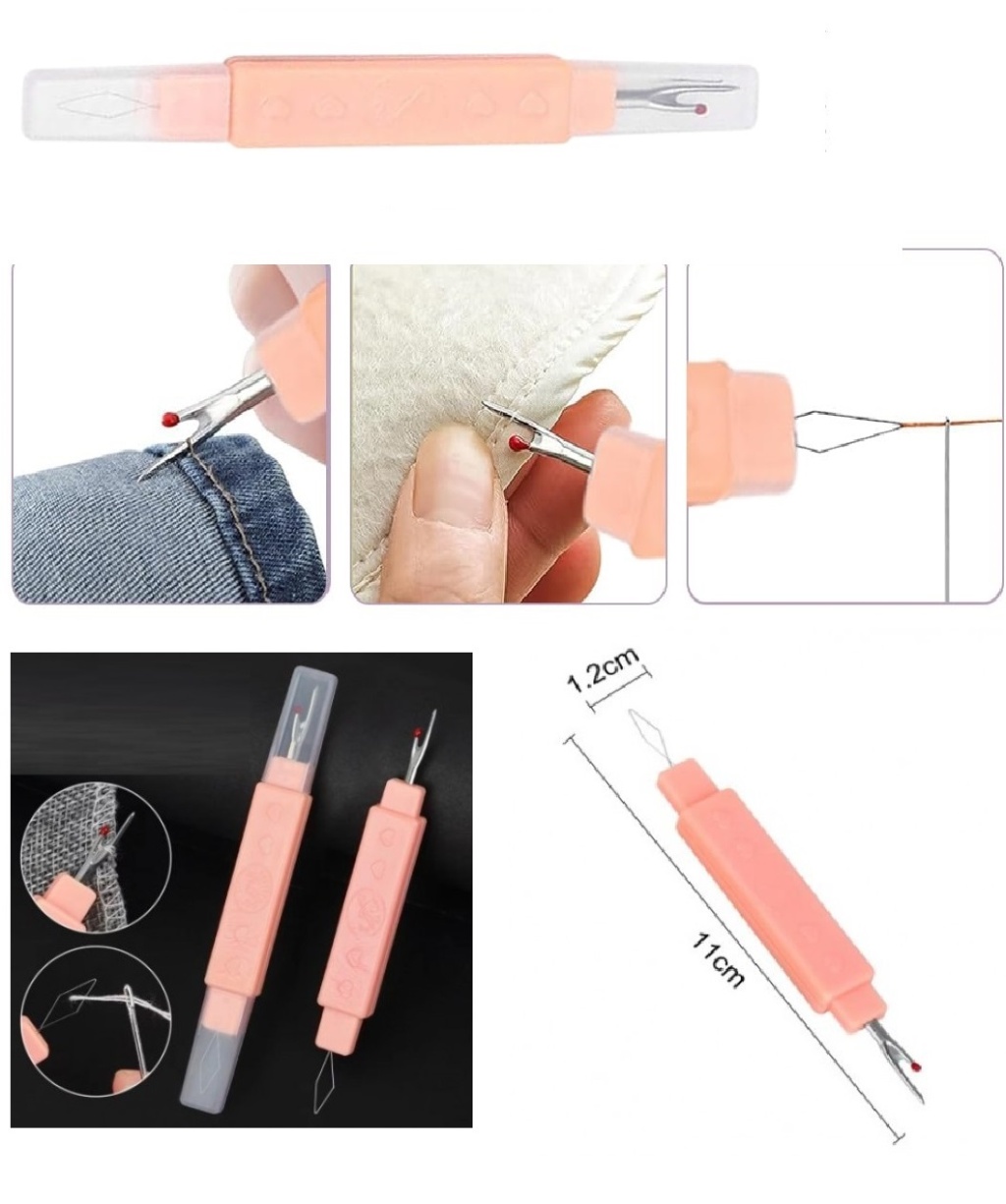 1.2cm

11cm